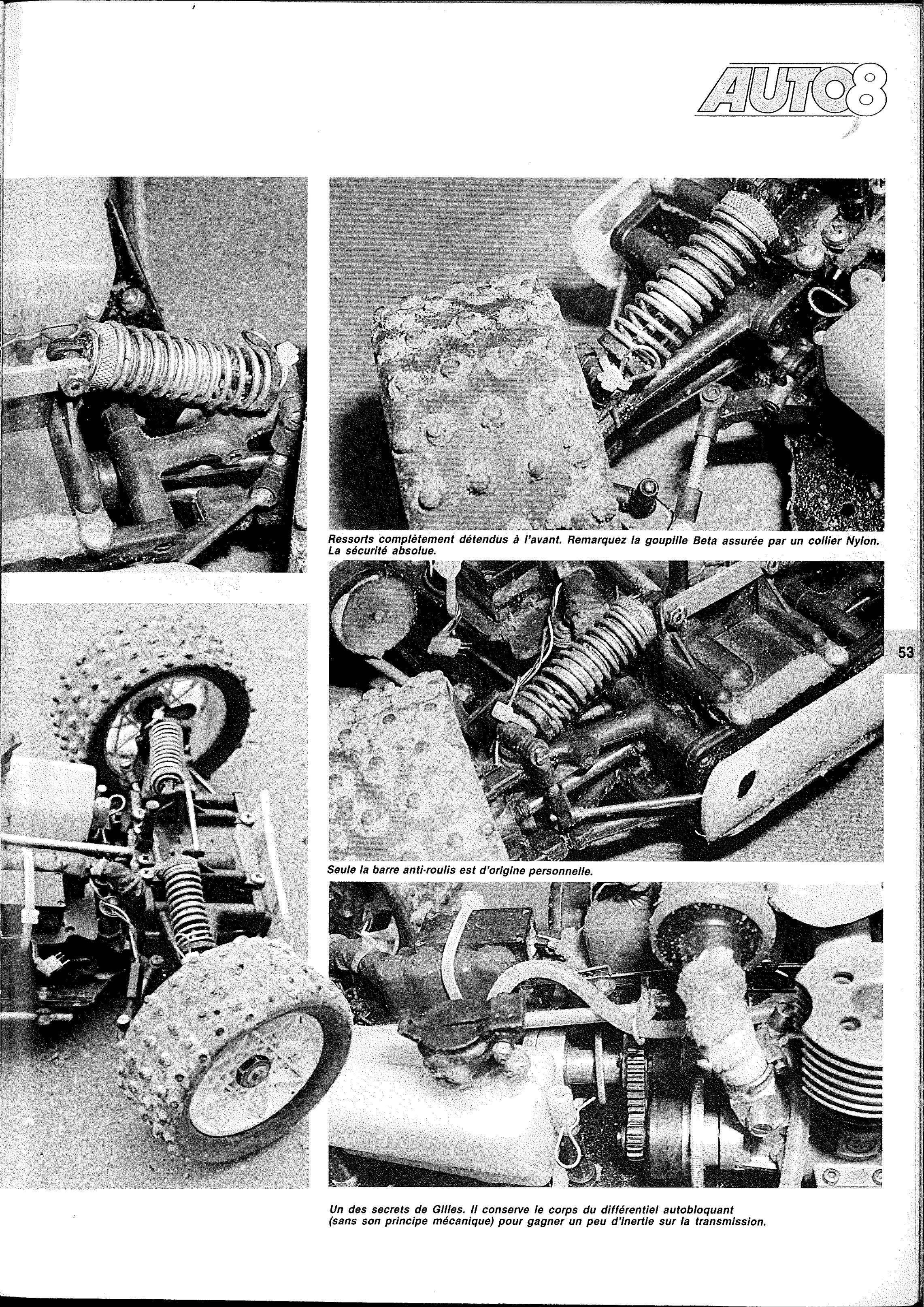 AUTO8

Ressorts complètement détendus à l'avant. Remarquez la goupille Beta assurée par un collier Nylon. La sécurité absolue.

53

Seule la barre anti-roulis est d'origine personnelle.

Un des secrets de Gilles. Il conserve le corps du différentiel autobloquant (sans son principe mécanique) pour gagner un peu d'inertie sur la transmission.