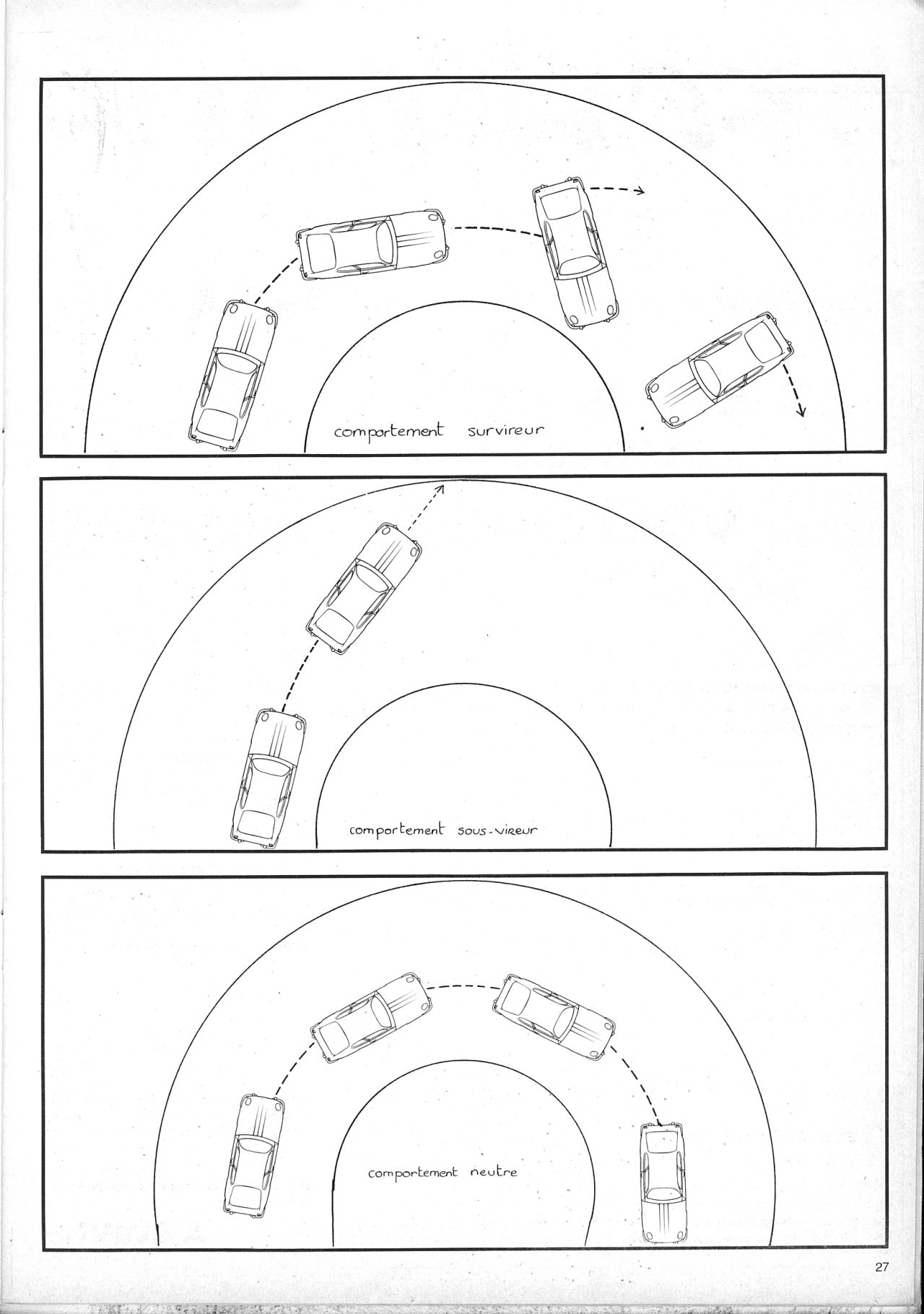 comportement survireur

comportement sous-vireur

comportement neutre

27