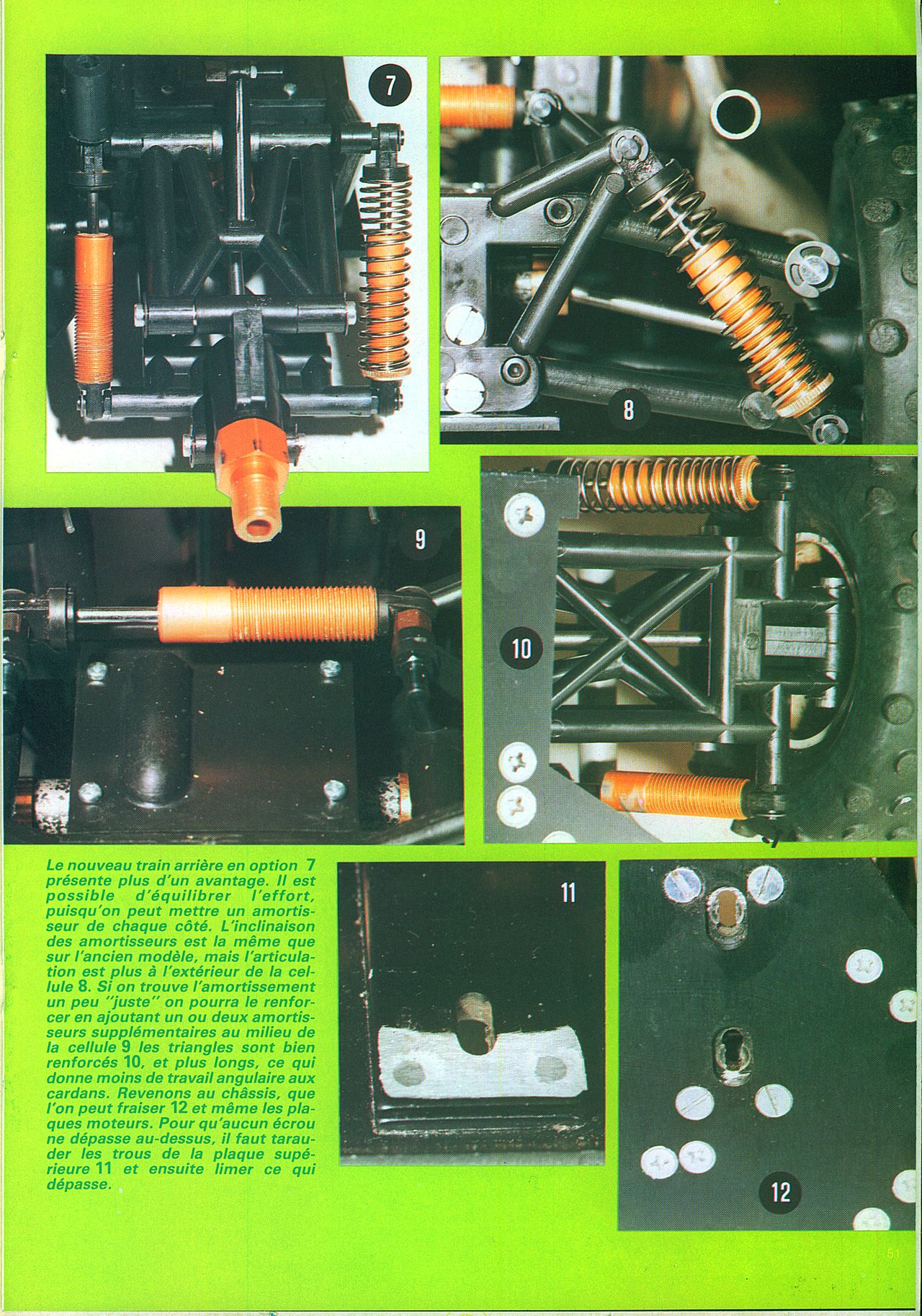 7

8

9

10

Le nouveau train arrière en option 7 présente plus d'un avantage. Il est possible d'équilibrer l'effort, puisqu'on peut mettre un amortisseur de chaque côté. L'inclinaison des amortisseurs est la même que sur l'ancien modèle, mais l'articulation est plus à l'extérieur de la cellule 8. Si on trouve l'amortissement un peu "juste" on pourra le renforcer en ajoutant un ou deux amortisseurs supplémentaires au milieu de la cellule 9 les triangles sont bien renforcés 10, et plus longs, ce qui donne moins de travail angulaire aux cardans. Revenons au châssis, que l'on peut fraiser 12 et même les plaques moteurs. Pour qu'aucun écrou ne dépasse au-dessus, il faut tarauder les trous de la plaque supérieure 11 et ensuite limer ce qui dépasse.

11

12

51