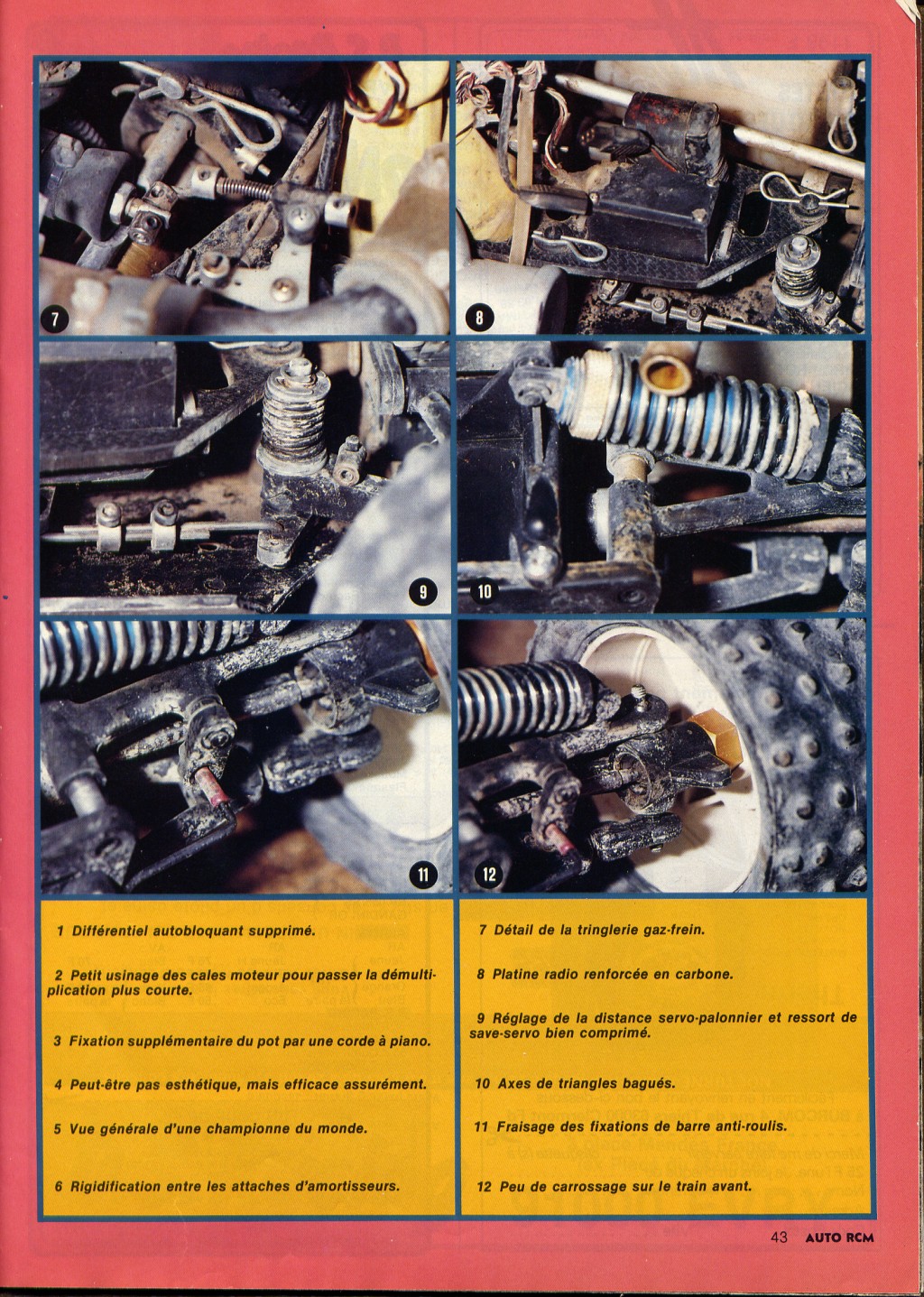 7

8

9

10

11

12

1 Différentiel autobloquant supprimé.

2 Petit usinage des cales moteur pour passer la démultiplication plus courte.

3 Fixation supplémentaire du pot par une corde à piano.

4 Peut-être pas esthétique, mais efficace assurément.

5 Vue générale d'une championne du monde.

6 Rigidification entre les attaches d'amortisseurs.

7 Détail de la tringlerie gaz-frein.

8 Platine radio renforcée en carbone.

9 Réglage de la distance servo-palonnier et ressort de save-servo bien comprimé.

10 Axes de triangles bagués.

11 Fraisage des fixations de barre anti-roulis.

12 Peu de carrossage sur le train avant.

43 AUTO RCM