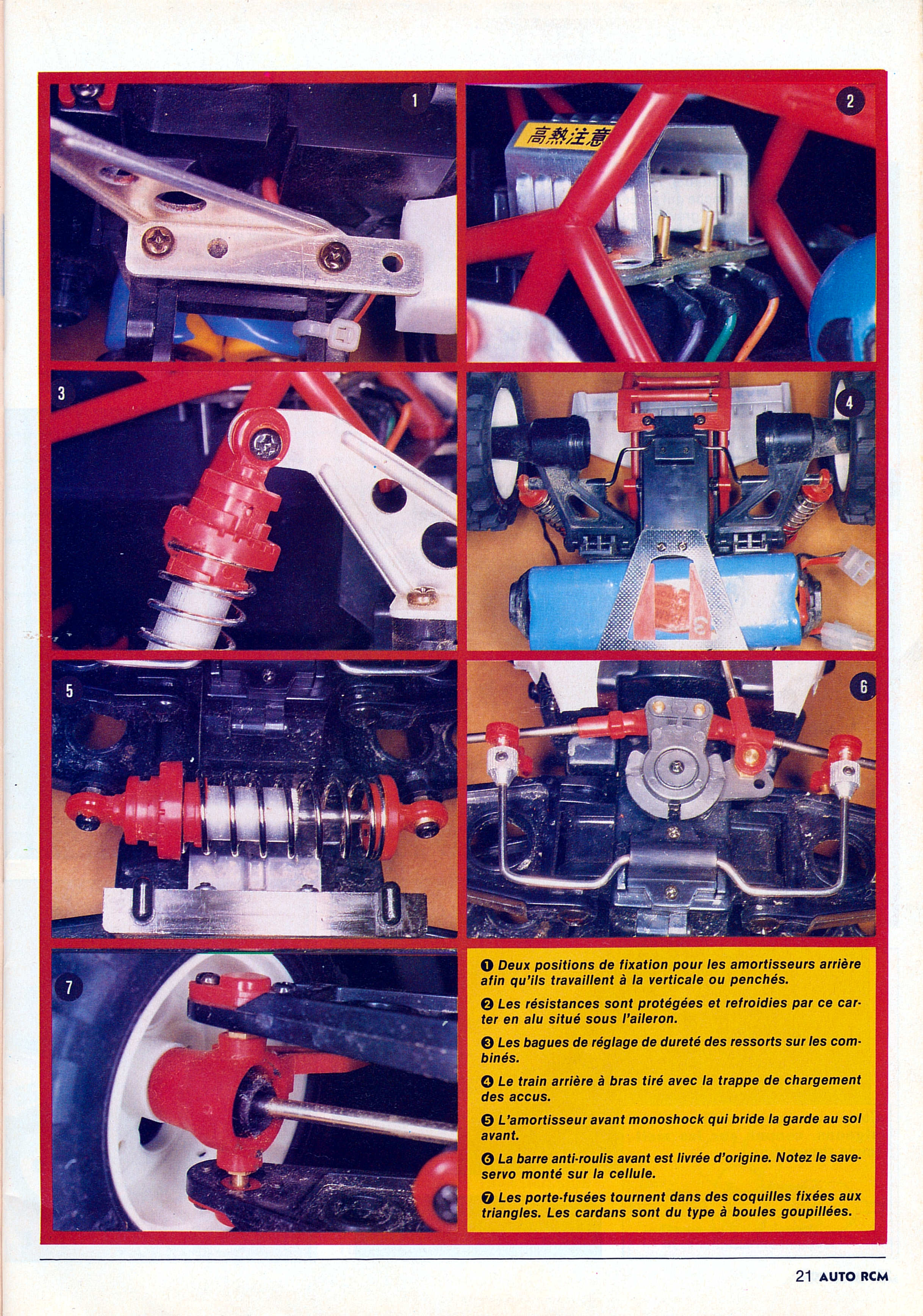 1

2

高熱注意

3

4

5

6

7

❶ Deux positions de fixation pour les amortisseurs arrière afin qu'ils travaillent à la verticale ou penchés.

❷ Les résistances sont protégées et refroidies par ce carter en alu situé sous l'aileron.

❸ Les bagues de réglage de dureté des ressorts sur les combinés.

❹ Le train arrière à bras tiré avec la trappe de chargement des accus.

❺ L'amortisseur avant monoshock qui bride la garde au sol avant.

❻ La barre anti-roulis avant est livrée d'origine. Notez le save-servo monté sur la cellule.

❼ Les porte-fusées tournent dans des coquilles fixées aux triangles. Les cardans sont du type à boules goupillées.

21 AUTO RCM