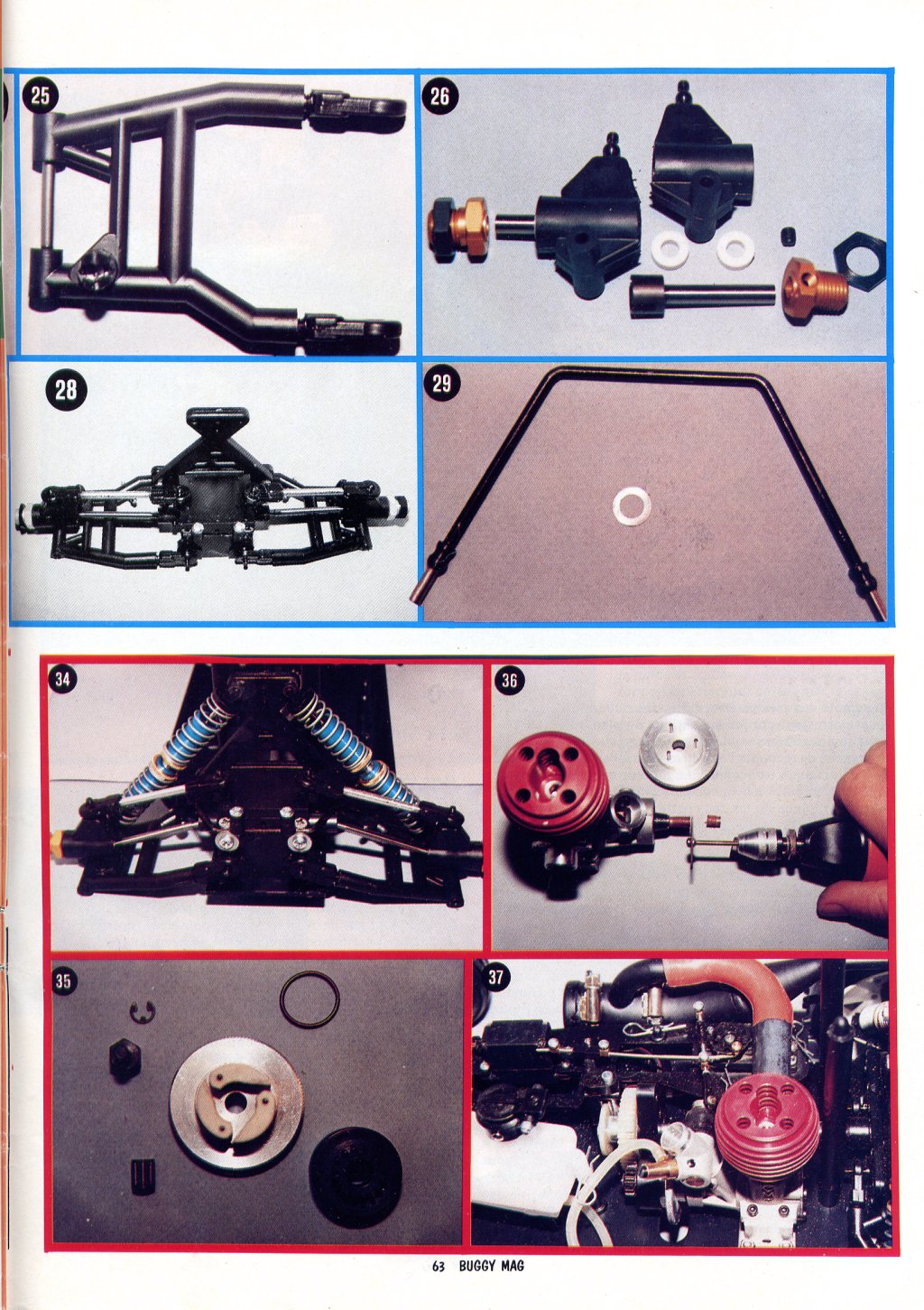 25

26

28

29

34

36

35

37

63 BUGGY MAG