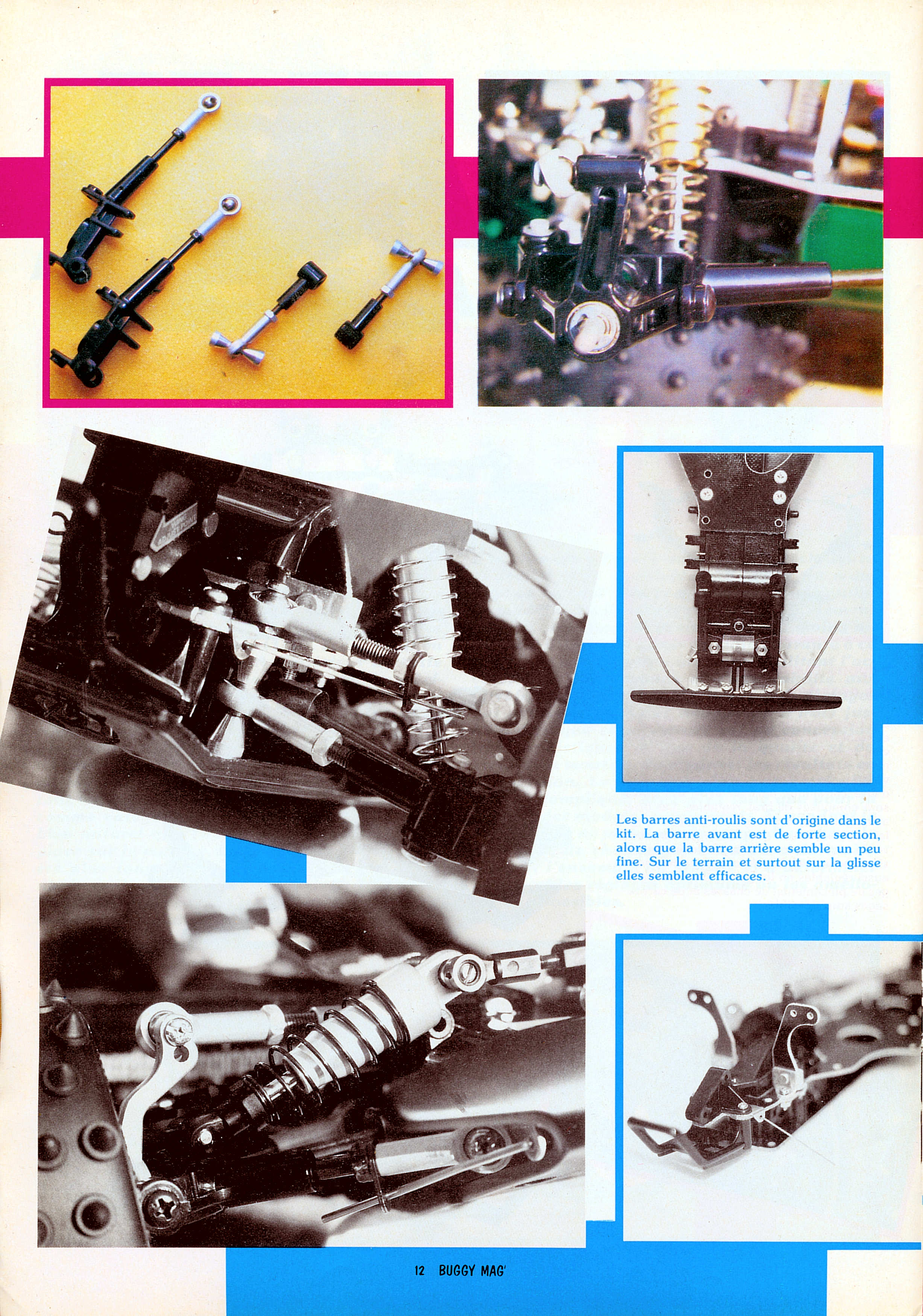 Les barres anti-roulis sont d'origine dans le kit. La barre avant est de forte section, alors que la barre arrière semble un peu fine. Sur le terrain et surtout sur la glisse elles semblent efficaces.

12 BUGGY MAG'