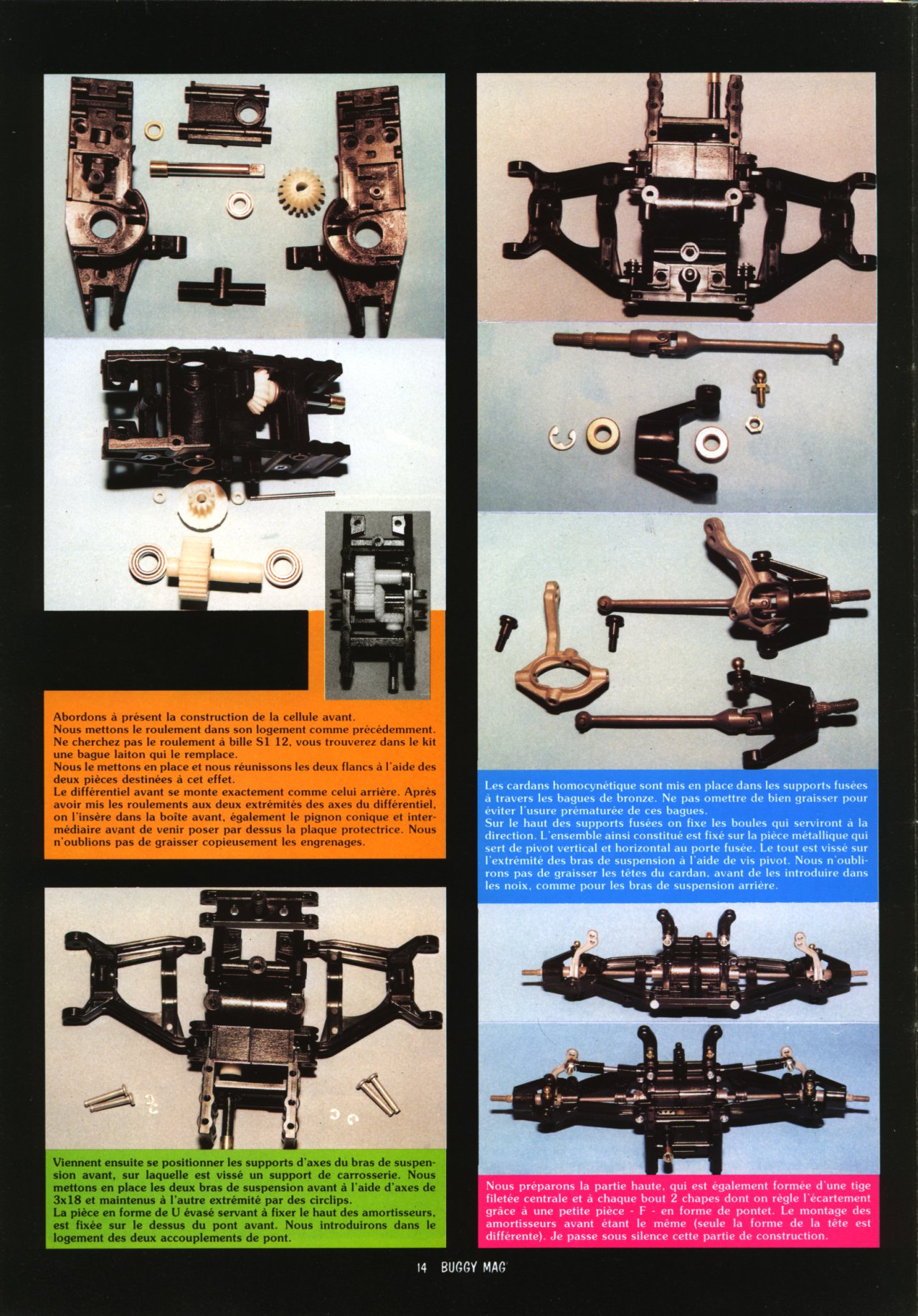 Abordons à présent la construction de la cellule avant.
Nous mettons le roulement dans son logement comme précédemment. Ne cherchez pas le roulement à bille S1 12, vous trouverez dans le kit une bague laiton qui le remplace.
Nous le mettons en place et nous réunissons les deux flancs à l'aide des deux pièces destinées à cet effet.
Le différentiel avant se monte exactement comme celui arrière. Après avoir mis les roulements aux deux extrémités des axes du différentiel, on l'insère dans la boîte avant, également le pignon conique et intermédiaire avant de venir poser par dessus la plaque protectrice. Nous n'oublions pas de graisser copieusement les engrenages.

Viennent ensuite se positionner les supports d'axes du bras de suspension avant, sur laquelle est vissé un support de carrosserie. Nous mettons en place les deux bras de suspension avant à l'aide d'axes de 3x18 et maintenus à l'autre extrémité par des circlips.
La pièce en forme de U évasé servant à fixer le haut des amortisseurs, est fixée sur le dessus du pont avant. Nous introduirons dans le logement des deux accouplements de pont.

Les cardans homocynétique sont mis en place dans les supports fusées à travers les bagues de bronze. Ne pas omettre de bien graisser pour éviter l'usure prématurée de ces bagues.
Sur le haut des supports fusées on fixe les boules qui serviront à la direction. L'ensemble ainsi constitué est fixé sur la pièce métallique qui sert de pivot vertical et horizontal au porte fusée. Le tout est vissé sur l'extrémité des bras de suspension à l'aide de vis pivot. Nous n'oublirons pas de graisser les têtes du cardan, avant de les introduire dans les noix, comme pour les bras de suspension arrière.

Nous préparons la partie haute, qui est également formée d'une tige filetée centrale et à chaque bout 2 chapes dont on règle l'écartement grâce à une petite pièce - F - en forme de pontet. Le montage des amortisseurs avant étant le même (seule la forme de la tête est différente). Je passe sous silence cette partie de construction.

14 BUGGY MAG'