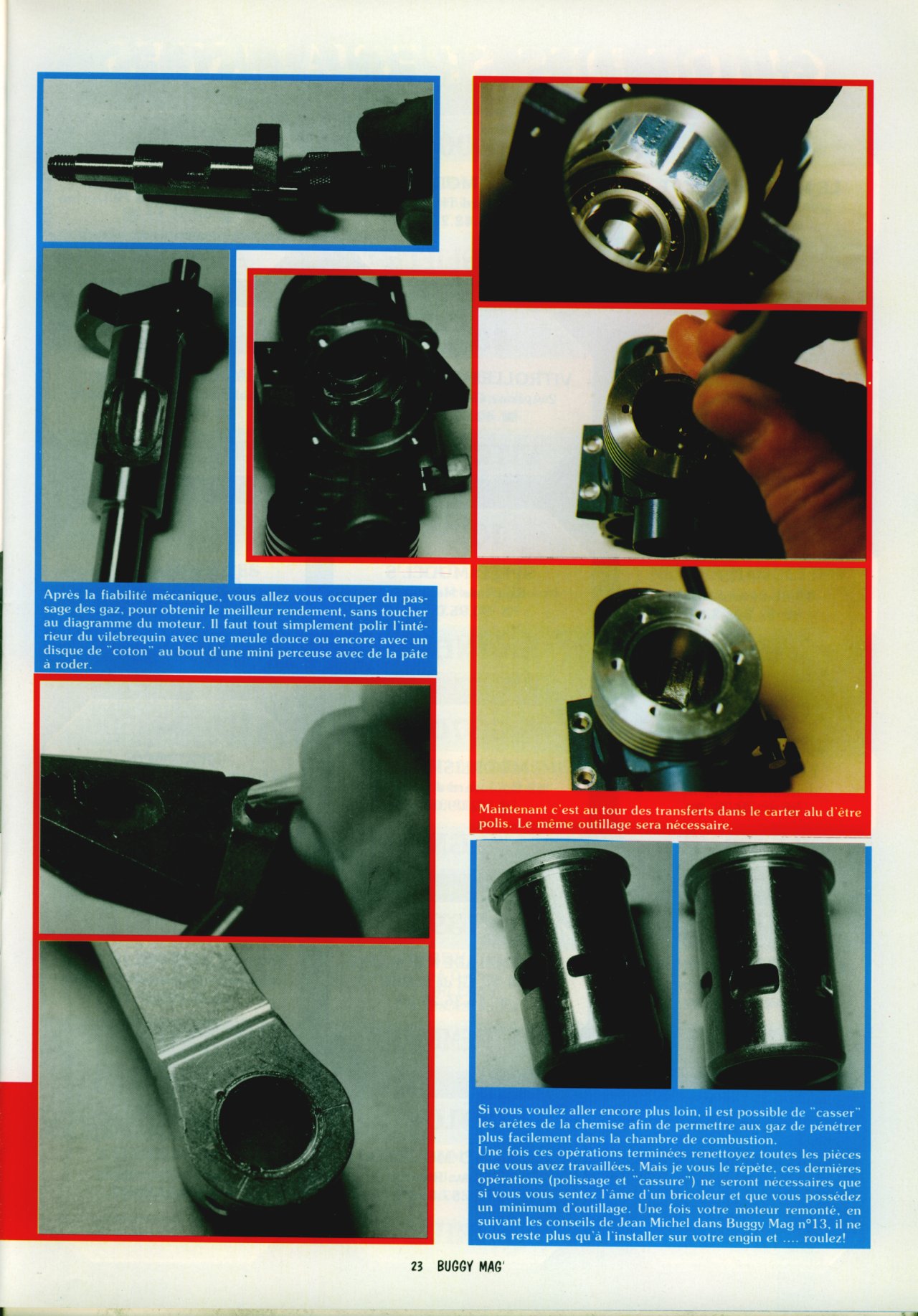 Après la fiabilité mécanique, vous allez vous occuper du passage des gaz, pour obtenir le meilleur rendement, sans toucher au diagramme du moteur. Il faut tout simplement polir l'intérieur du vilebrequin avec une meule douce ou encore avec un disque de "coton" au bout d'une mini perceuse avec de la pâte à roder.

Maintenant c'est au tour des transferts dans le carter alu d'être polis. Le même outillage sera nécessaire.

Si vous voulez aller encore plus loin, il est possible de "casser" les arêtes de la chemise afin de permettre aux gaz de pénétrer plus facilement dans la chambre de combustion.
Une fois ces opérations terminées renettoyez toutes les pièces que vous avez travaillées. Mais je vous le répète, ces dernières opérations (polissage et "cassure") ne seront nécessaires que si vous vous sentez l'âme d'un bricoleur et que vous possédez un minimum d'outillage. Une fois votre moteur remonté, en suivant les conseils de Jean Michel dans Buggy Mag n°13, il ne vous reste plus qu'à l'installer sur votre engin et .... roulez!

23 BUGGY MAG'