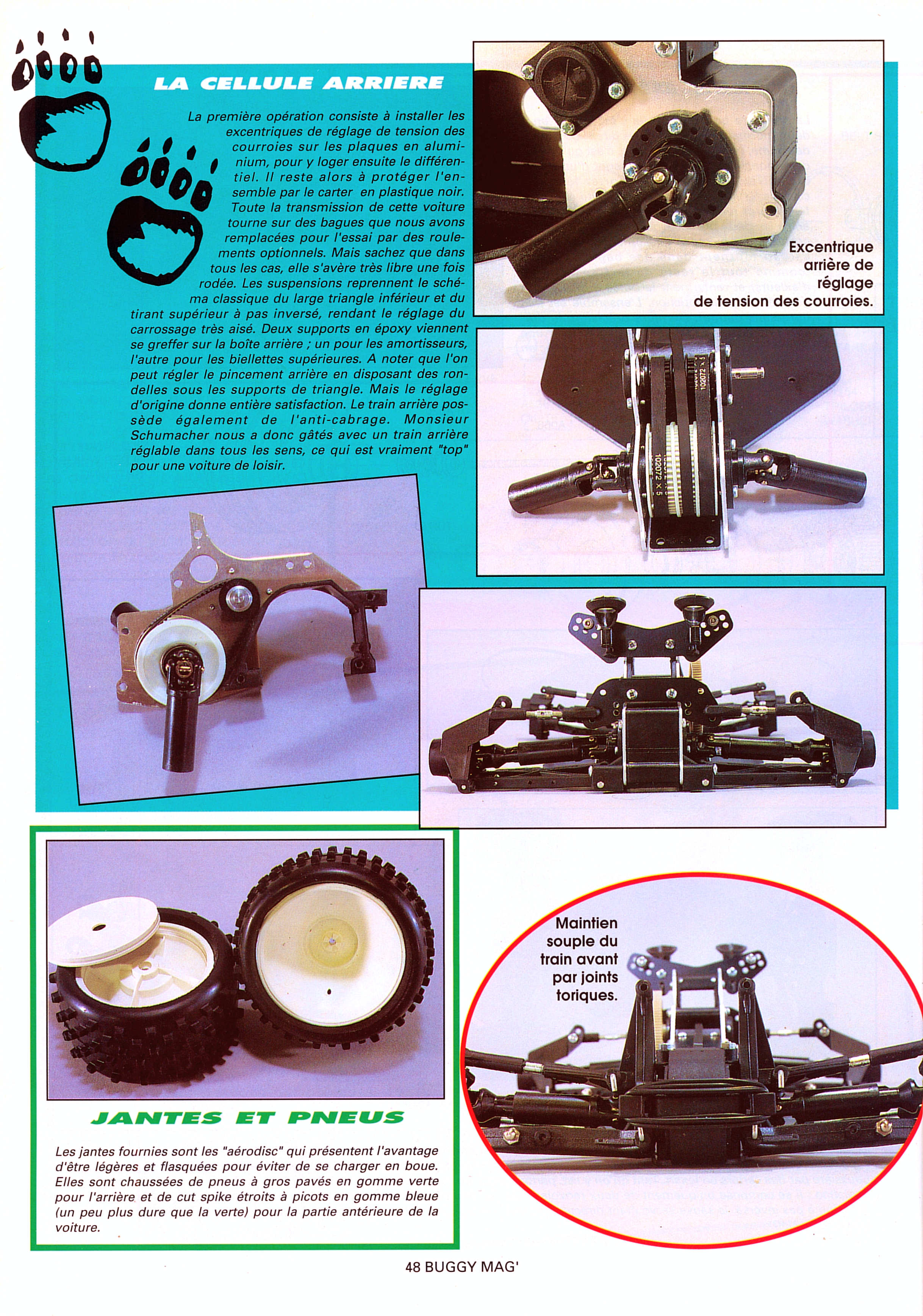 LA CELLULE ARRIERE

La première opération consiste à installer les excentriques de réglage de tension des courroies sur les plaques en aluminium, pour y loger ensuite le différentiel. Il reste alors à protéger l'ensemble par le carter en plastique noir. Toute la transmission de cette voiture tourne sur des bagues que nous avons remplacées pour l'essai par des roulements optionnels. Mais sachez que dans tous les cas, elle s'avère très libre une fois rodée. Les suspensions reprennent le schéma classique du large triangle inférieur et du tirant supérieur à pas inversé, rendant le réglage du carrossage très aisé. Deux supports en époxy viennent se greffer sur la boîte arrière ; un pour les amortisseurs, l'autre pour les biellettes supérieures. A noter que l'on peut régler le pincement arrière en disposant des rondelles sous les supports de triangle. Mais le réglage d'origine donne entière satisfaction. Le train arrière possède également de l'anti-cabrage. Monsieur Schumacher nous a donc gâtés avec un train arrière réglable dans tous les sens, ce qui est vraiment "top" pour une voiture de loisir.

Excentrique arrière de réglage de tension des courroies.

102072 × 5

102072 × 5

Maintien souple du train avant par joints toriques.

JANTES ET PNEUS

Les jantes fournies sont les "aérodisc" qui présentent l'avantage d'être légères et flasquées pour éviter de se charger en boue. Elles sont chaussées de pneus à gros pavés en gomme verte pour l'arrière et de cut spike étroits à picots en gomme bleue (un peu plus dure que la verte) pour la partie antérieure de la voiture.

48 BUGGY MAG'