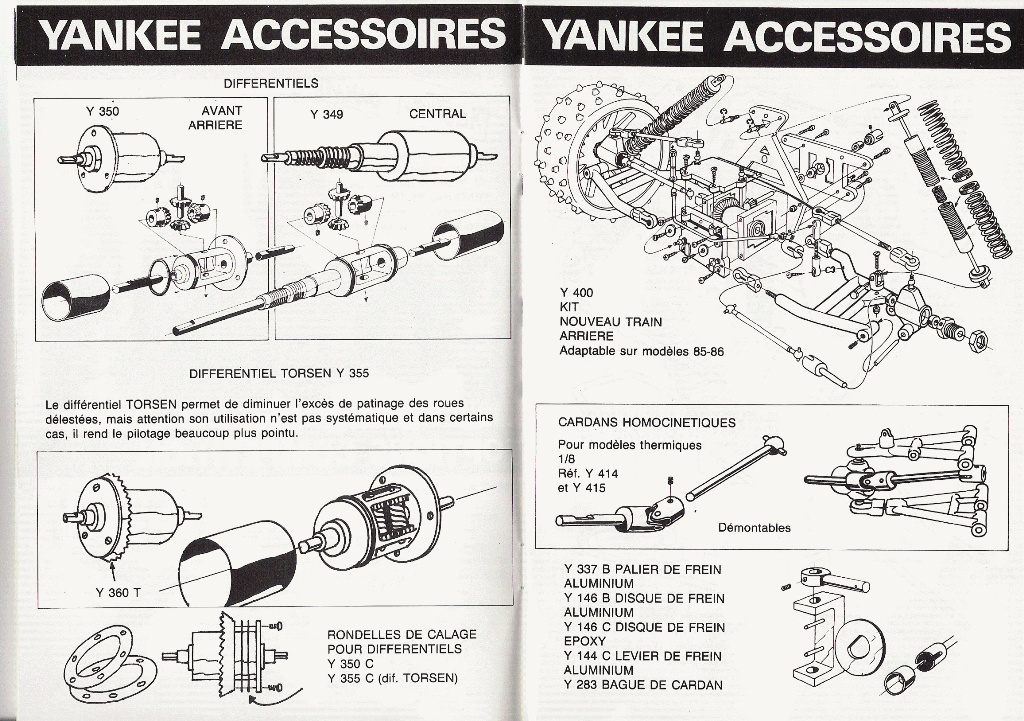 YANKEE ACCESSOIRES

DIFFERENTIELS

Y 350

AVANT
ARRIERE

Y 349

CENTRAL

DIFFERENTIEL TORSEN Y 355

Le différentiel TORSEN permet de diminuer l'excès de patinage des roues délestées, mais attention son utilisation n'est pas systématique et dans certains cas, il rend le pilotage beaucoup plus pointu.

Y 360 T

RONDELLES DE CALAGE
POUR DIFFERENTIELS
Y 350 C
Y 355 C (dif. TORSEN)

YANKEE ACCESSOIRES

Y 400
KIT
NOUVEAU TRAIN
ARRIERE
Adaptable sur modèles 85-86

CARDANS HOMOCINETIQUES

Pour modèles thermiques
1/8
Réf. Y 414
et Y 415

Démontables

Y 337 B PALIER DE FREIN
ALUMINIUM
Y 146 B DISQUE DE FREIN
ALUMINIUM
Y 146 C DISQUE DE FREIN
EPOXY
Y 144 C LEVIER DE FREIN
ALUMINIUM
Y 283 BAGUE DE CARDAN