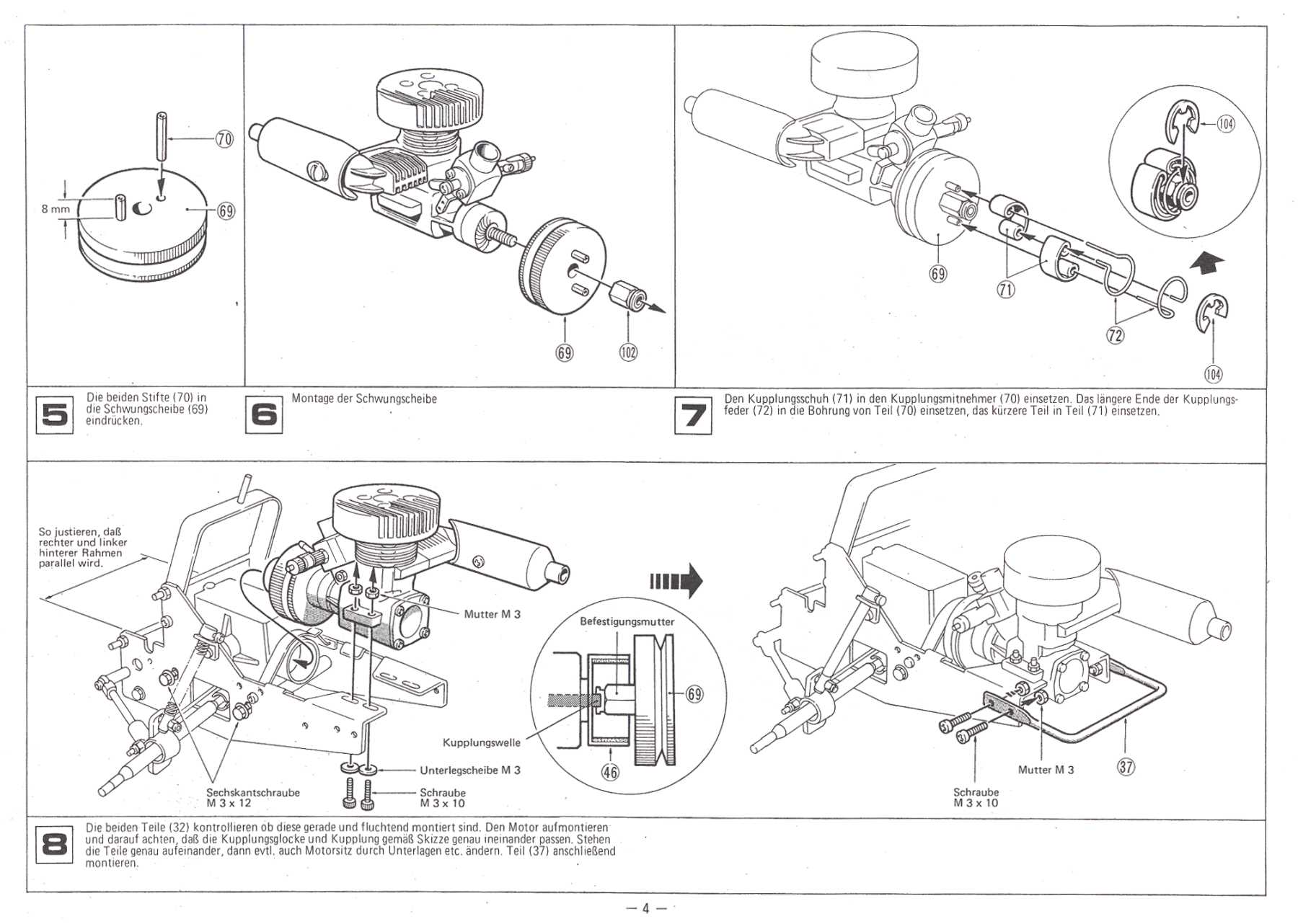 70

8 mm

69

69

102

104

69

71

72

104

5 Die beiden Stifte (70) in die Schwungscheibe (69) eindrücken.

6 Montage der Schwungscheibe

7 Den Kupplungsschuh (71) in den Kupplungsmitnehmer (70) einsetzen. Das längere Ende der Kupplungsfeder (72) in die Bohrung von Teil (70) einsetzen, das kürzere Teil in Teil (71) einsetzen.

So justieren, daß rechter und linker hinterer Rahmen parallel wird.

Mutter M 3

Befestigungsmutter

69

Kupplungswelle

46

Unterlegscheibe M 3

Sechskantschraube M 3 x 12

Schraube M 3 x 10

Mutter M 3

37

Schraube M 3 x 10

8 Die beiden Teile (32) kontrollieren ob diese gerade und fluchtend montiert sind. Den Motor aufmontieren und darauf achten, daß die Kupplungsglocke und Kupplung gemäß Skizze genau ineinander passen. Stehen die Teile genau aufeinander, dann evtl. auch Motorsitz durch Unterlagen etc. ändern. Teil (37) anschließend montieren.

— 4 —