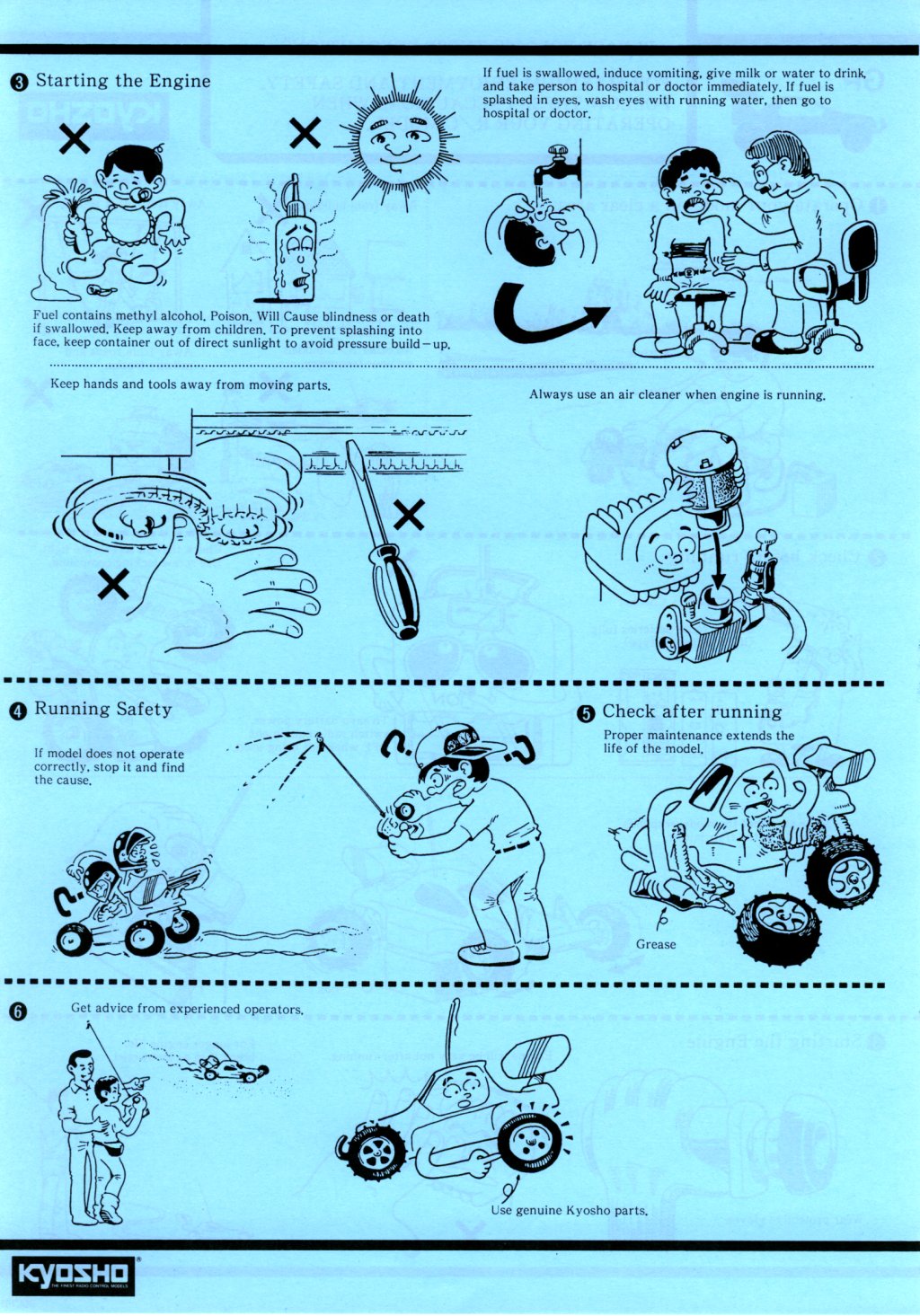 ❸ Starting the Engine

If fuel is swallowed, induce vomiting, give milk or water to drink, and take person to hospital or doctor immediately. If fuel is splashed in eyes, wash eyes with running water, then go to hospital or doctor.

Fuel contains methyl alcohol. Poison. Will Cause blindness or death if swallowed. Keep away from children. To prevent splashing into face, keep container out of direct sunlight to avoid pressure build－up.

Keep hands and tools away from moving parts.

Always use an air cleaner when engine is running.

❹ Running Safety

If model does not operate correctly, stop it and find the cause.

❺ Check after running

Proper maintenance extends the life of the model.

Grease

❻ Get advice from experienced operators.

Use genuine Kyosho parts.

KYOSHO THE FINEST RADIO CONTROL MODELS