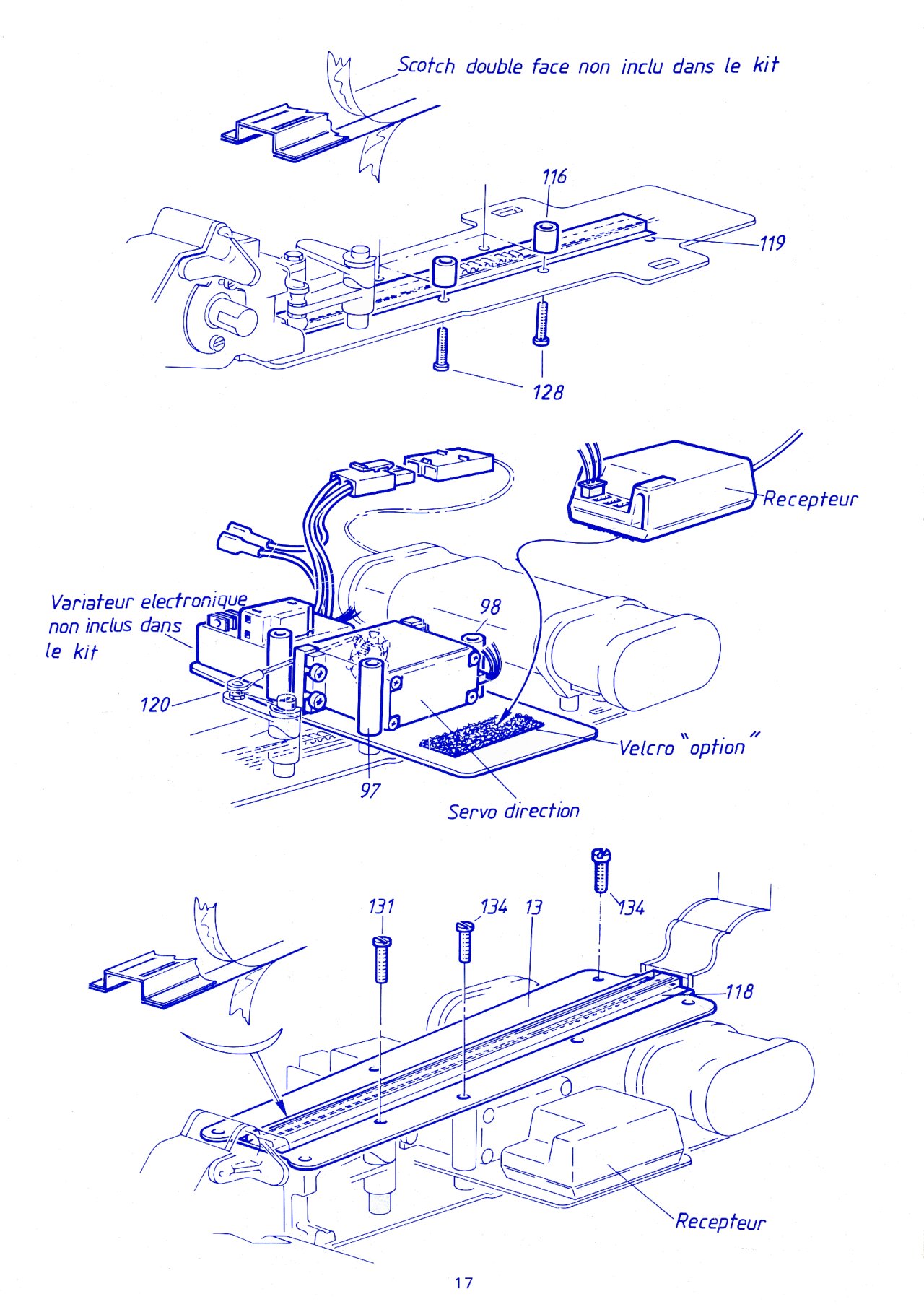 Scotch double face non inclu dans le kit

116

119

128

Recepteur

Variateur electronique non inclus dans le kit

98

120

Velcro "option"

97

Servo direction

131

134

13

134

118

Recepteur

17