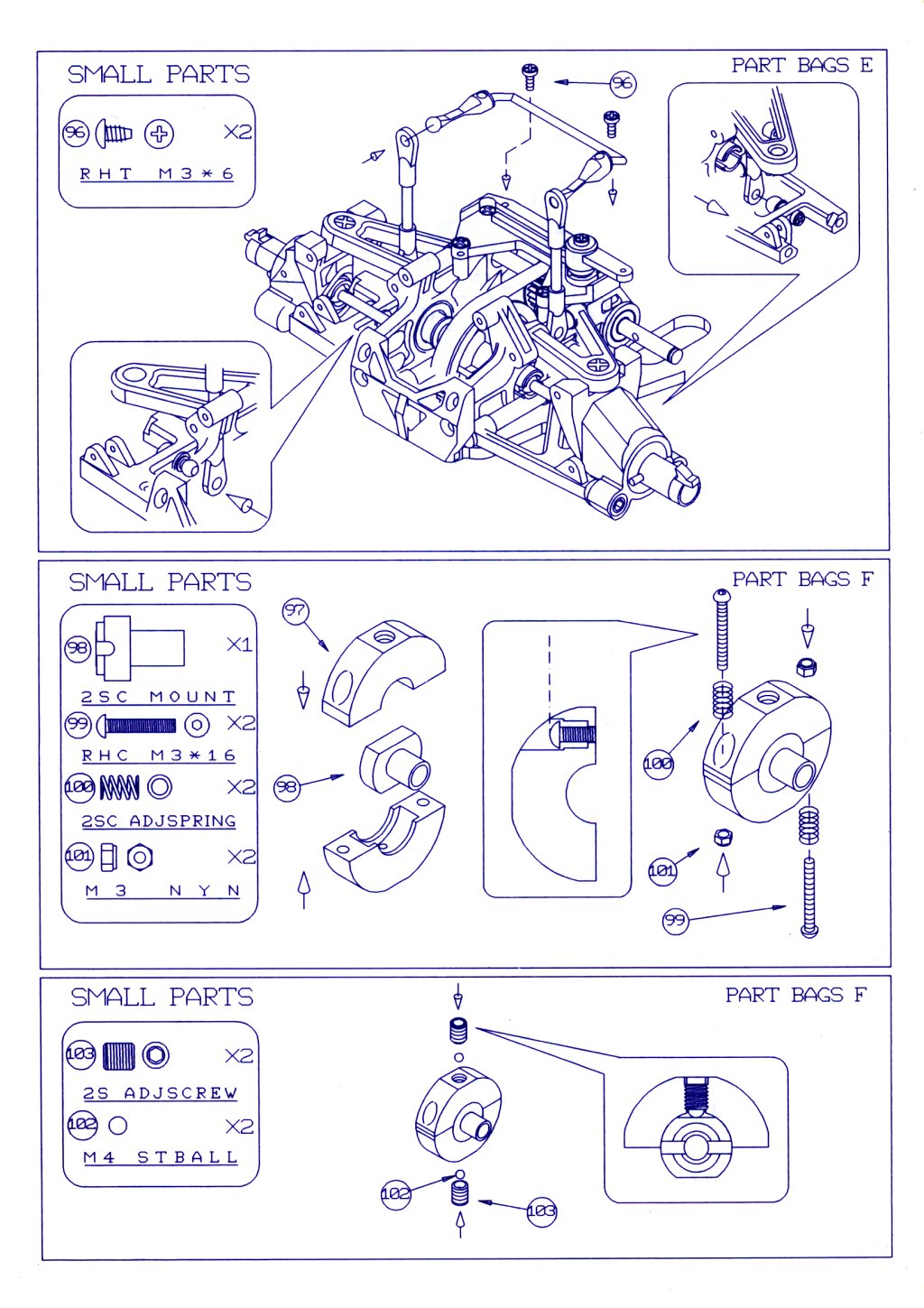 SMALL PARTS

PART BAGS E

96 X2

RHT M3*6

96

SMALL PARTS

PART BAGS F

98 X1

2SC MOUNT

99 X2

RHC M3*16

100 X2

2SC ADJSPRING

101 X2

M3 NYN

97

98

100

101

99

SMALL PARTS

PART BAGS F

103 X2

2S ADJSCREW

102 X2

M4 STBALL

102

103