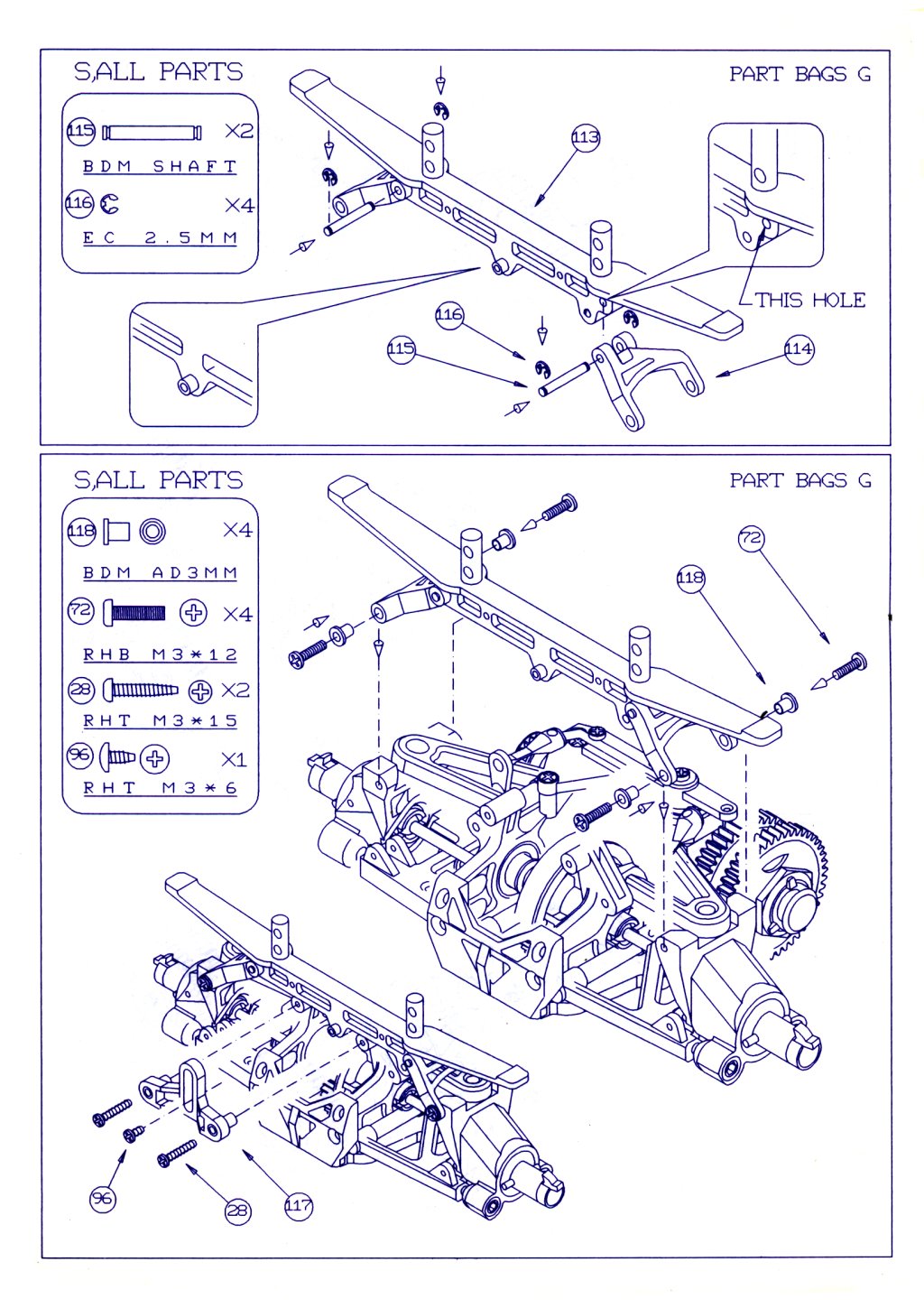 S,ALL PARTS

PART BAGS G

115 X2
BDM SHAFT
116 X4
EC 2.5MM

113

THIS HOLE

116
115
114

S,ALL PARTS

PART BAGS G

118 X4
BDM AD3MM
72 X4
RHB M3*12
28 X2
RHT M3*15
96 X1
RHT M3*6

72
118

96
28
117