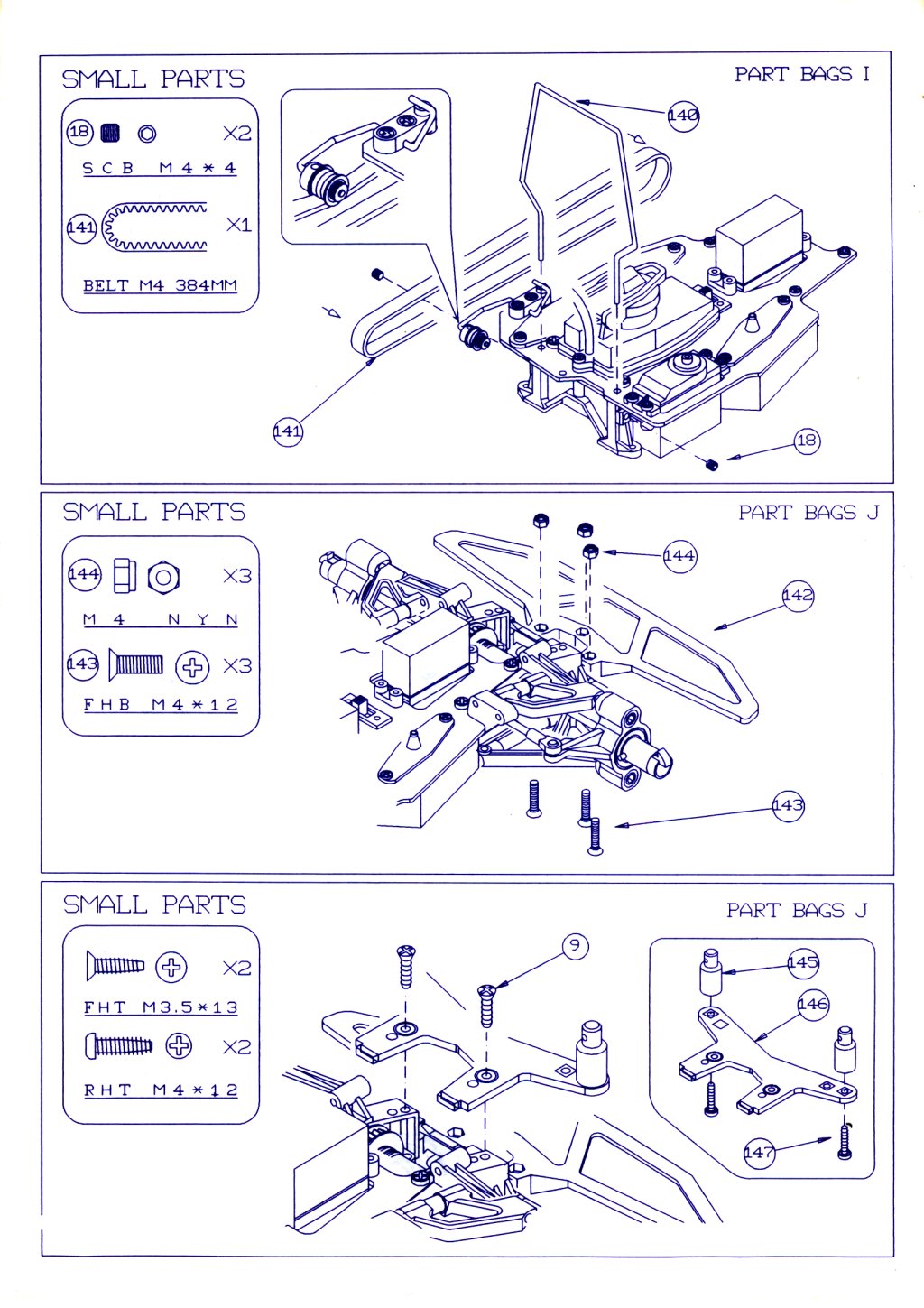 SMALL PARTS

PART BAGS I

18 X2

SCB M4*4

141 X1

BELT M4 384MM

140

141

18

SMALL PARTS

PART BAGS J

144 X3

M4 NYN

143 X3

FHB M4*12

144

142

143

SMALL PARTS

PART BAGS J

X2

FHT M3.5*13

X2

RHT M4*12

9

145

146

147