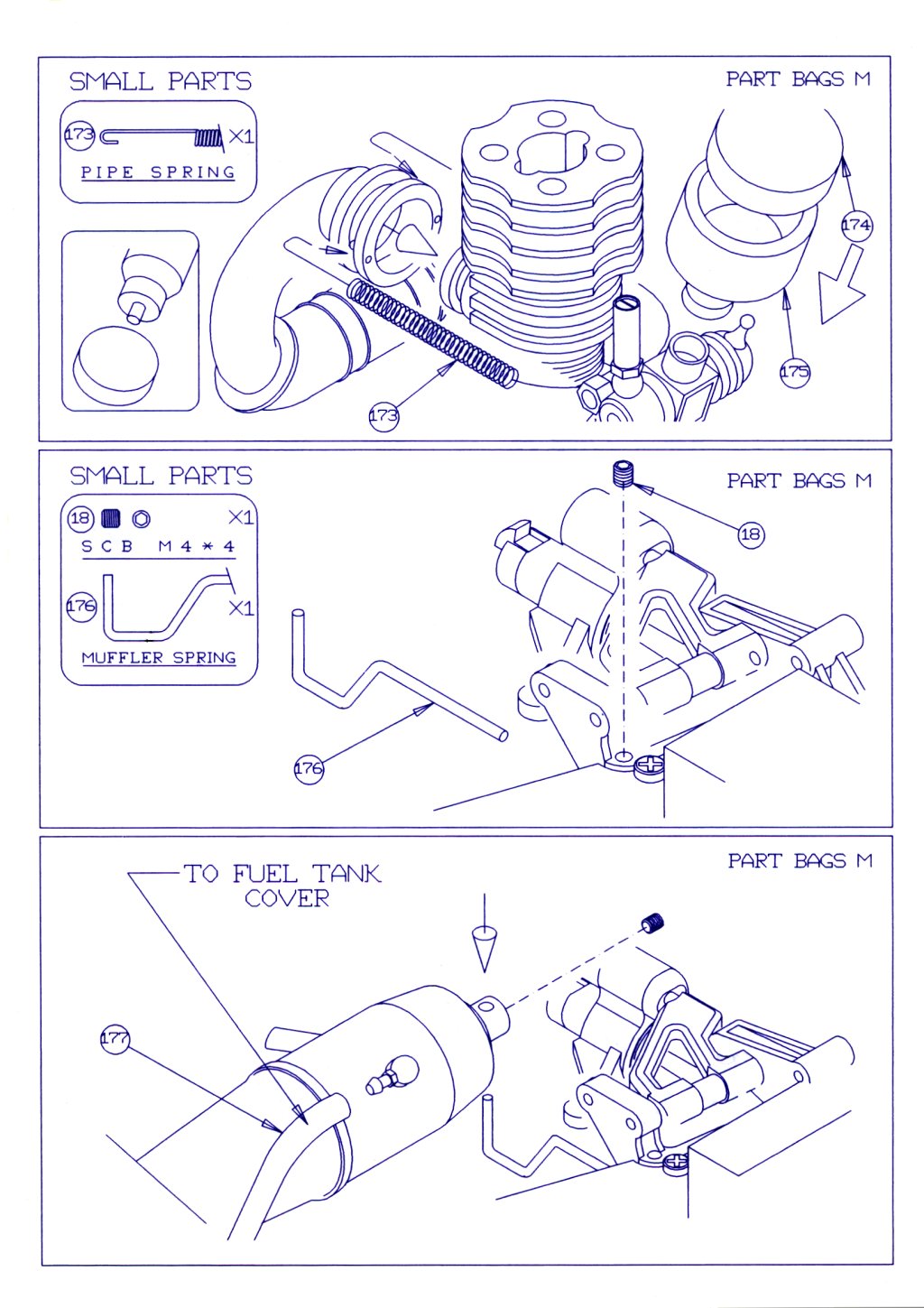 SMALL PARTS

PART BAGS M

173 X1

PIPE SPRING

174

175

173

SMALL PARTS

PART BAGS M

18 X1

SCB M4*4

176 X1

MUFFLER SPRING

18

176

PART BAGS M

TO FUEL TANK COVER

177