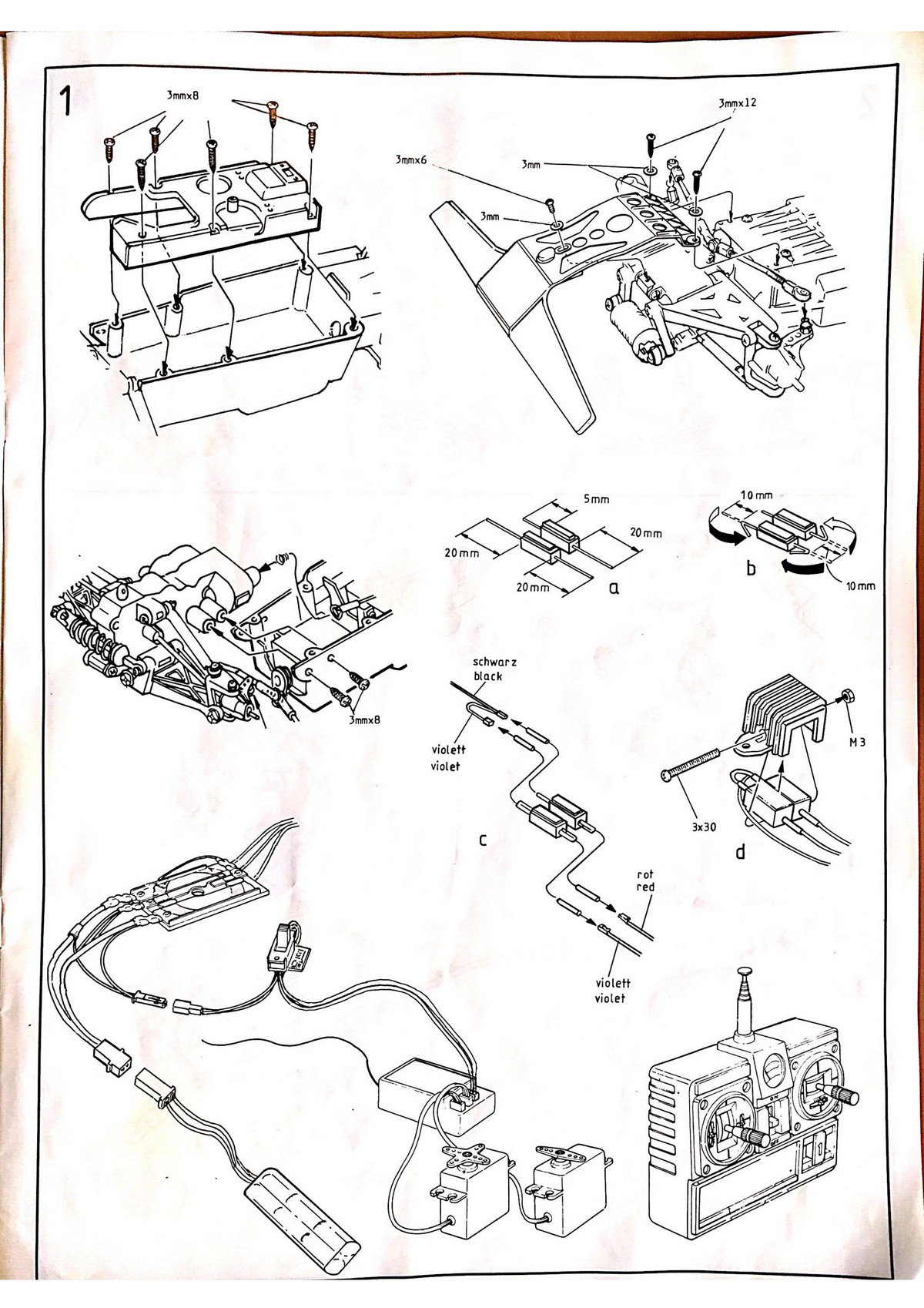 1

3mmx8

3mmx12

3mmx6

3mm

3mm

5mm

20mm

20mm

20mm

a

10mm

b

10mm

3mmx8

schwarz
black

violett
violet

c

rot
red

violett
violet

M3

3x30

d