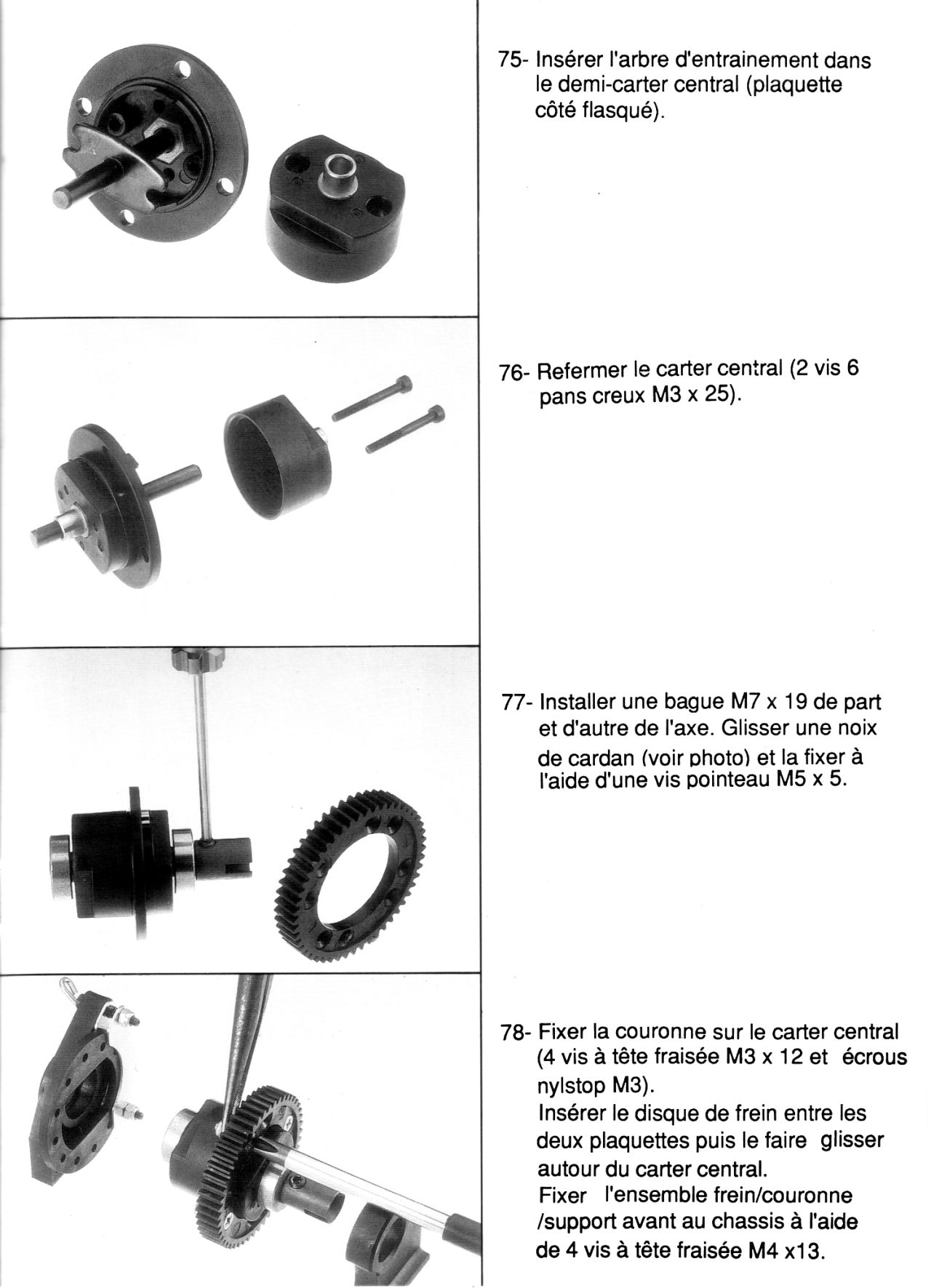 75- Insérer l'arbre d'entrainement dans le demi-carter central (plaquette côté flasqué).

76- Refermer le carter central (2 vis 6 pans creux M3 x 25).

77- Installer une bague M7 x 19 de part et d'autre de l'axe. Glisser une noix de cardan (voir photo) et la fixer à l'aide d'une vis pointeau M5 x 5.

78- Fixer la couronne sur le carter central (4 vis à tête fraisée M3 x 12 et écrous nylstop M3).
Insérer le disque de frein entre les deux plaquettes puis le faire glisser autour du carter central.
Fixer l'ensemble frein/couronne /support avant au chassis à l'aide de 4 vis à tête fraisée M4 x13.