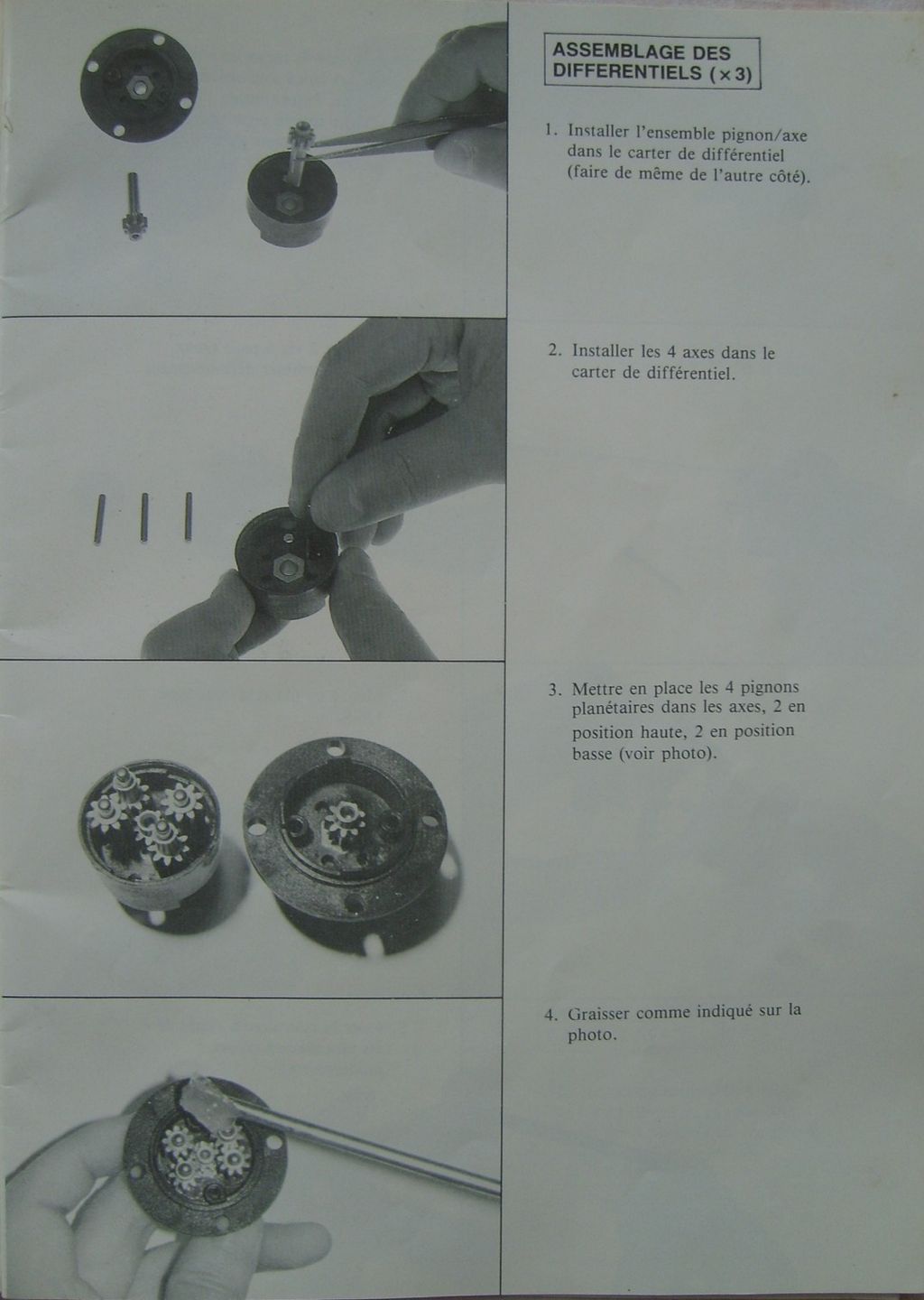 ASSEMBLAGE DES DIFFERENTIELS (×3)

1. Installer l'ensemble pignon/axe dans le carter de différentiel (faire de même de l'autre côté).

2. Installer les 4 axes dans le carter de différentiel.

3. Mettre en place les 4 pignons planétaires dans les axes, 2 en position haute, 2 en position basse (voir photo).

4. Graisser comme indiqué sur la photo.