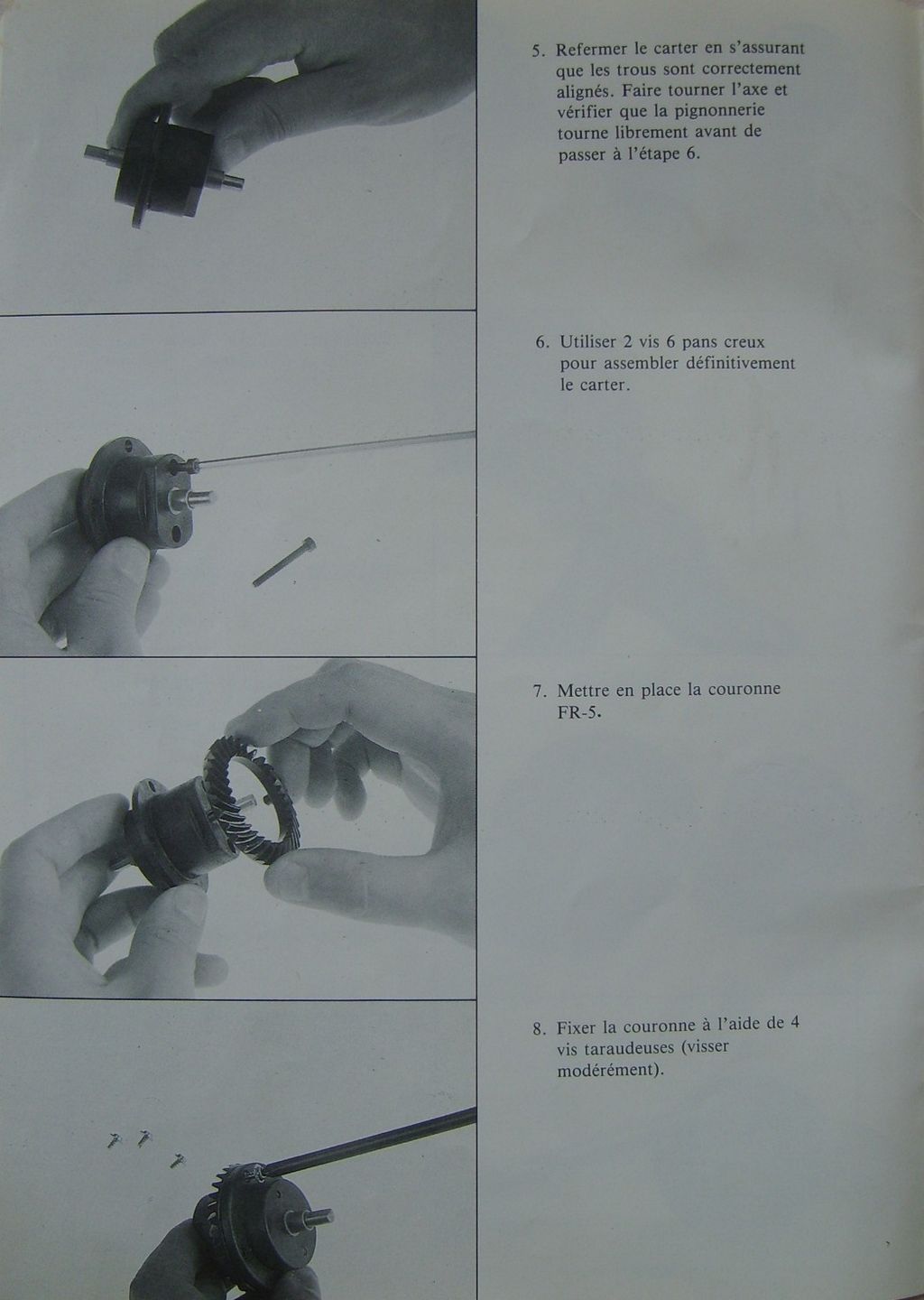 5. Refermer le carter en s'assurant que les trous sont correctement alignés. Faire tourner l'axe et vérifier que la pignonnerie tourne librement avant de passer à l'étape 6.

6. Utiliser 2 vis 6 pans creux pour assembler définitivement le carter.

7. Mettre en place la couronne FR-5.

8. Fixer la couronne à l'aide de 4 vis taraudeuses (visser modérément).