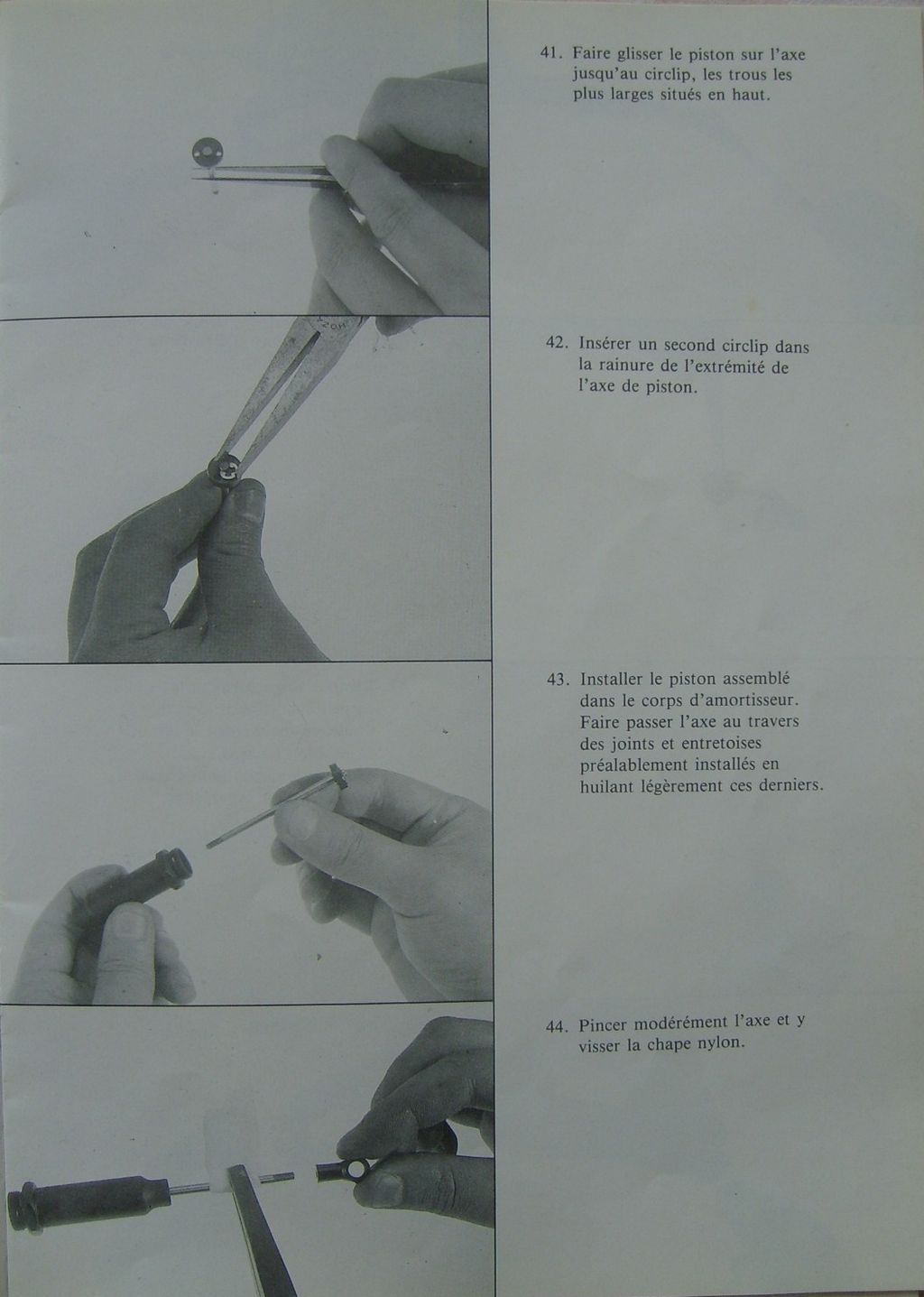 41. Faire glisser le piston sur l'axe jusqu'au circlip, les trous les plus larges situés en haut.

42. Insérer un second circlip dans la rainure de l'extrémité de l'axe de piston.

43. Installer le piston assemblé dans le corps d'amortisseur. Faire passer l'axe au travers des joints et entretoises préalablement installés en huilant légèrement ces derniers.

44. Pincer modérément l'axe et y visser la chape nylon.