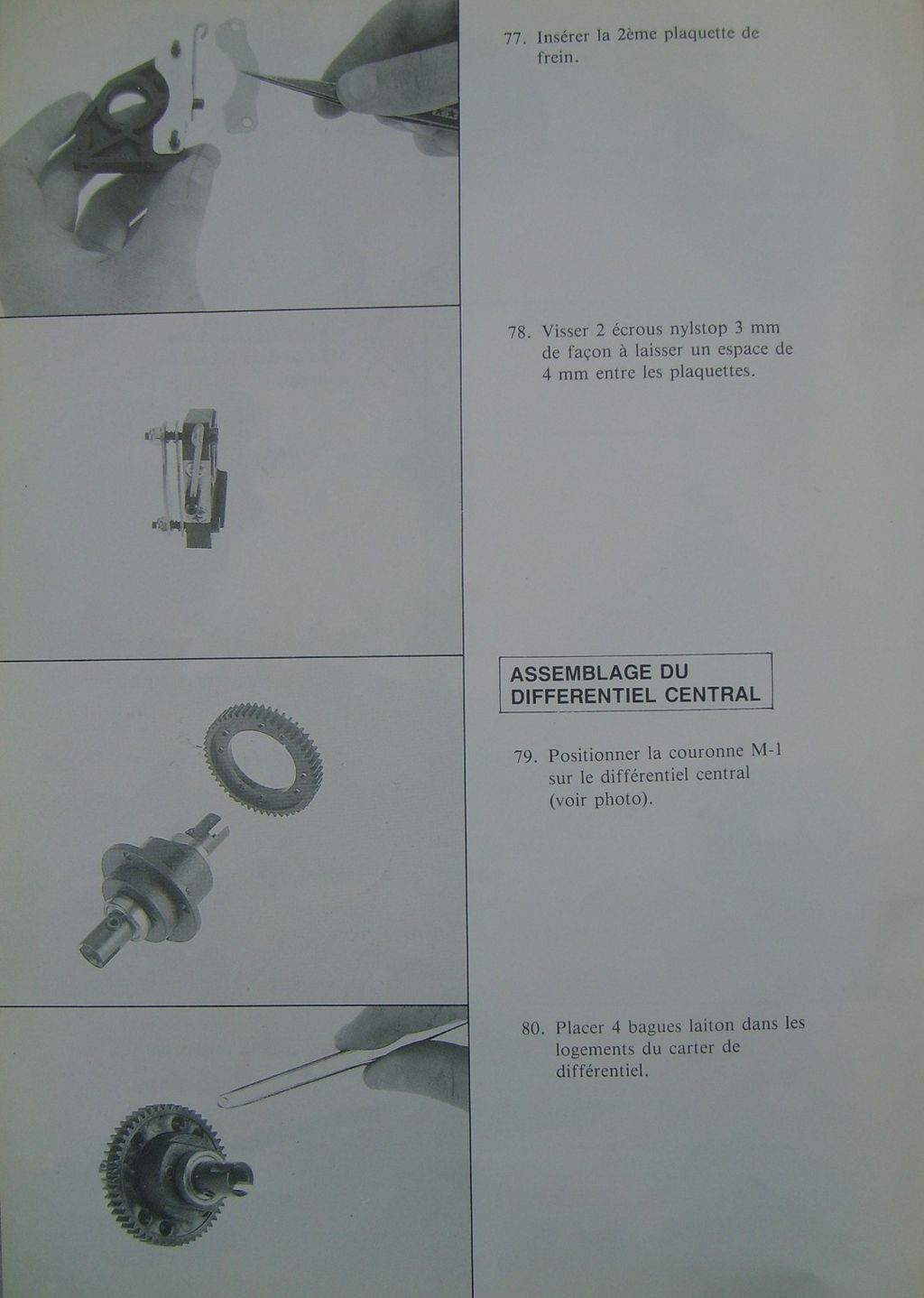 77. Insérer la 2ème plaquette de frein.

78. Visser 2 écrous nylstop 3 mm de façon à laisser un espace de 4 mm entre les plaquettes.

ASSEMBLAGE DU DIFFERENTIEL CENTRAL

79. Positionner la couronne M-1 sur le différentiel central (voir photo).

80. Placer 4 bagues laiton dans les logements du carter de différentiel.