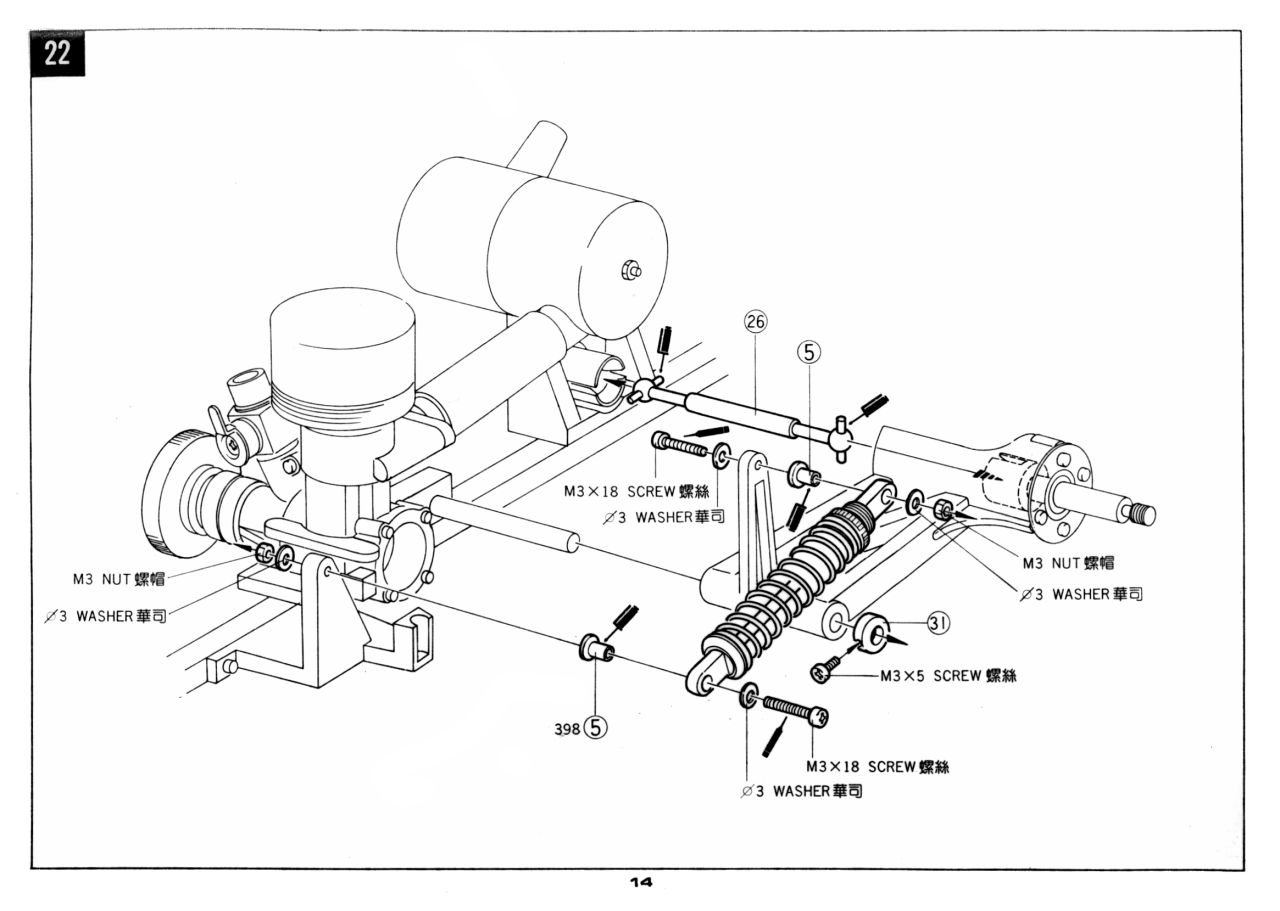 22

26

5

M3×18 SCREW 螺絲

∅3 WASHER 華司

M3 NUT 螺帽

∅3 WASHER 華司

M3 NUT 螺帽

∅3 WASHER 華司

31

M3×5 SCREW 螺絲

398 5

M3×18 SCREW 螺絲

∅3 WASHER 華司

14