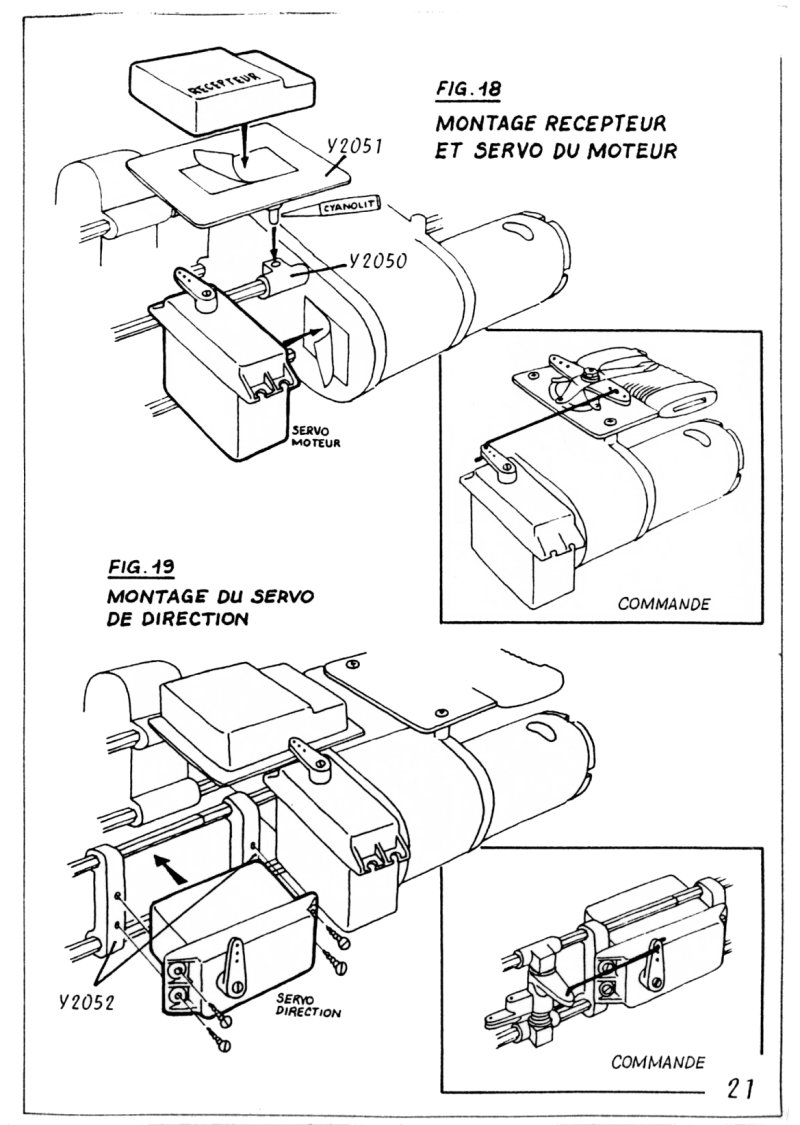 FIG. 18
MONTAGE RECEPTEUR ET SERVO DU MOTEUR

RECEPTEUR

Y2051

CYANOLIT

Y2050

SERVO MOTEUR

COMMANDE

FIG. 19
MONTAGE DU SERVO DE DIRECTION

Y2052

SERVO DIRECTION

COMMANDE

21