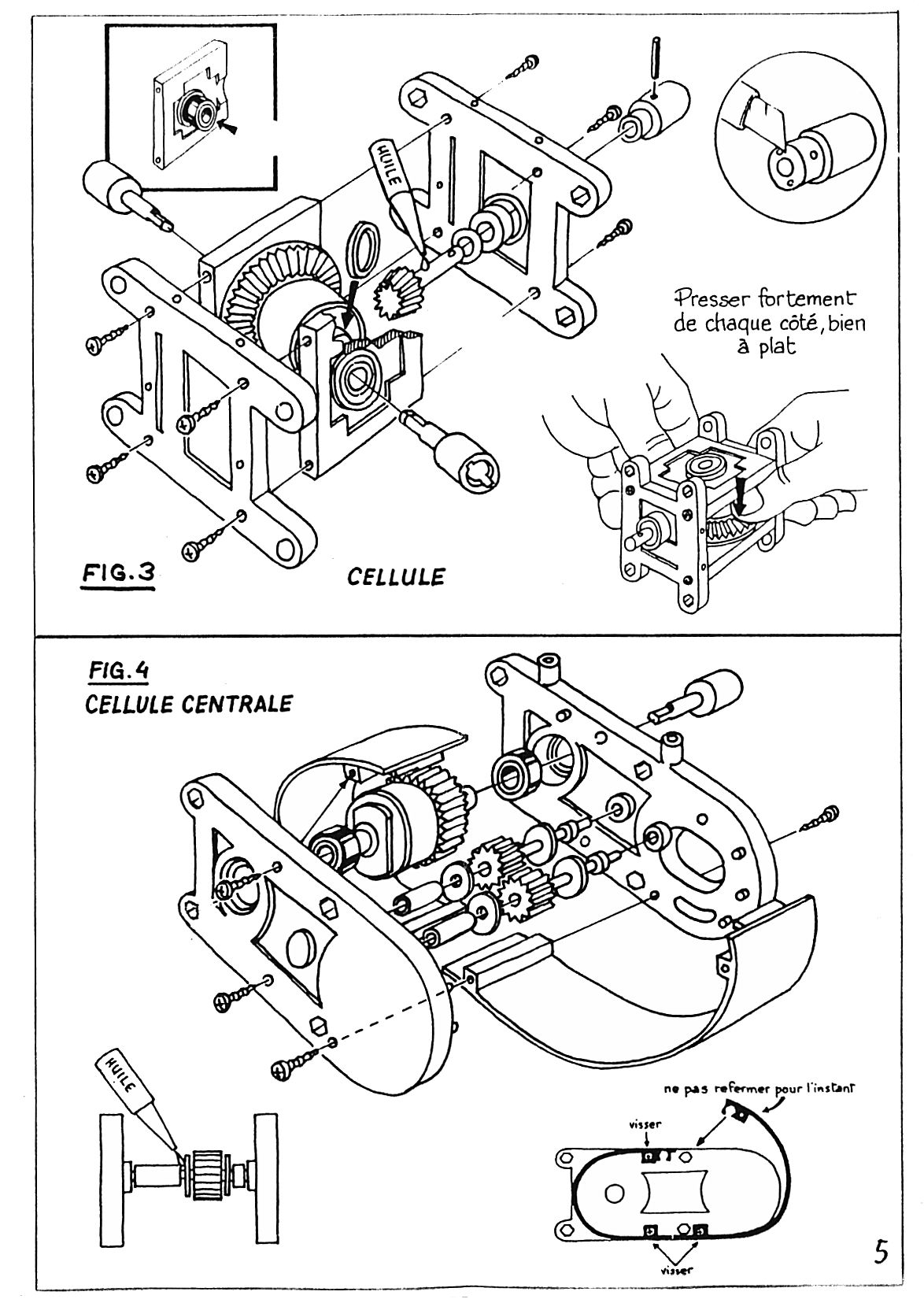 HUILE

Presser fortement de chaque côté, bien à plat

FIG. 3

CELLULE

FIG. 4
CELLULE CENTRALE

HUILE

ne pas refermer pour l'instant

visser

visser

5