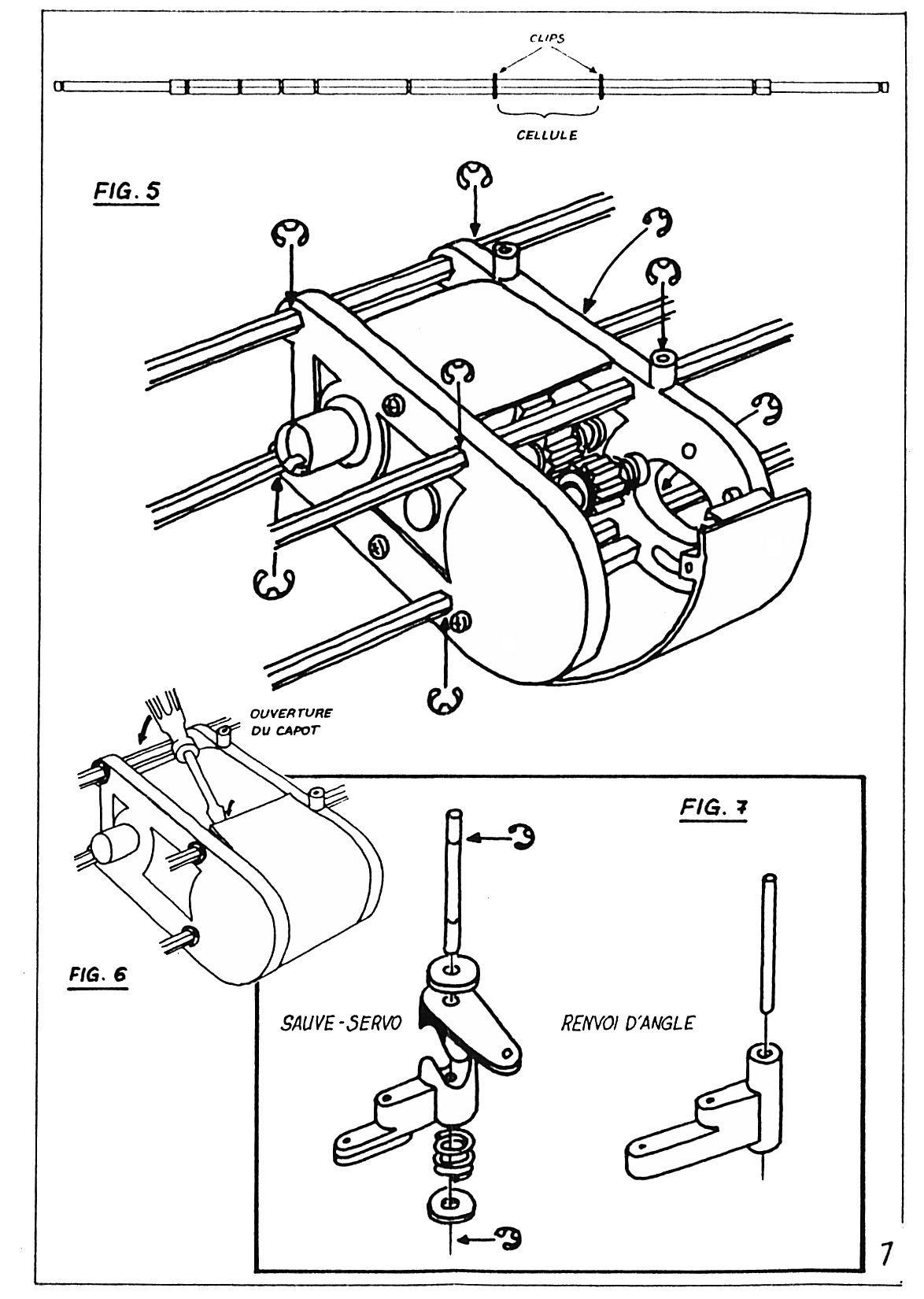 CLIPS

CELLULE

FIG. 5

OUVERTURE DU CAPOT

FIG. 6

FIG. 7

SAUVE-SERVO

RENVOI D'ANGLE

7