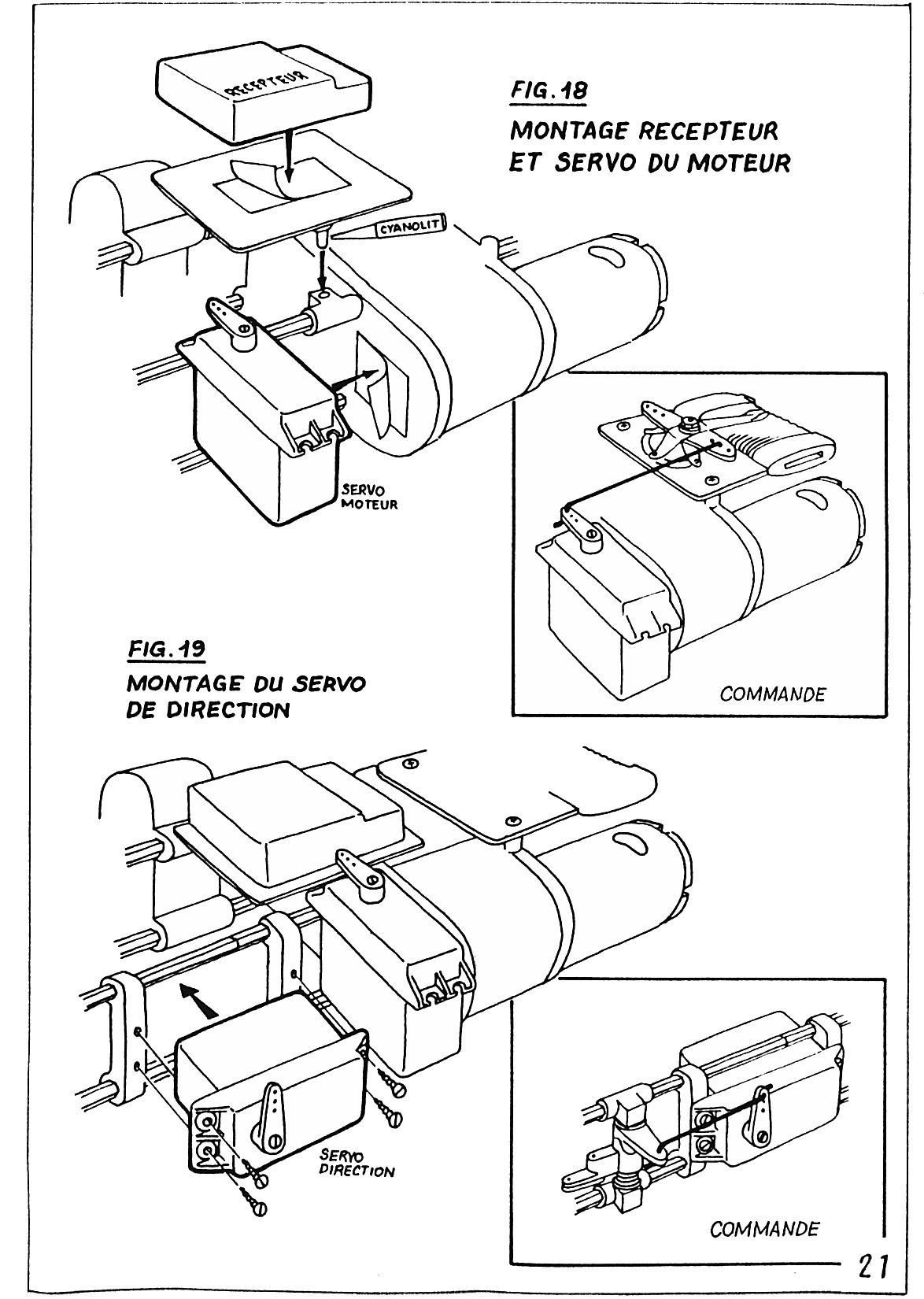 RECEPTEUR

FIG. 18

MONTAGE RECEPTEUR ET SERVO DU MOTEUR

CYANOLIT

SERVO MOTEUR

COMMANDE

FIG. 19

MONTAGE DU SERVO DE DIRECTION

SERVO DIRECTION

COMMANDE

21