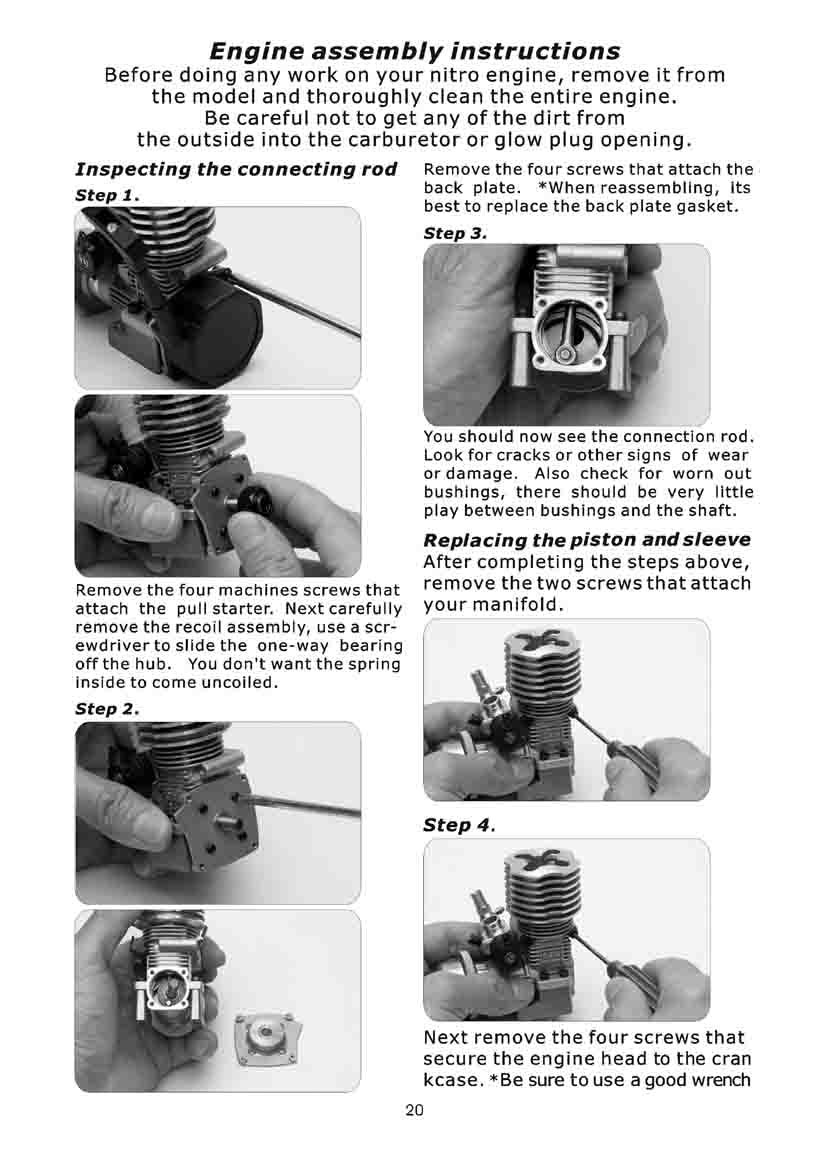 Engine assembly instructions
Before doing any work on your nitro engine, remove it from the model and thoroughly clean the entire engine. Be careful not to get any of the dirt from the outside into the carburetor or glow plug opening.

Inspecting the connecting rod
Step 1.

Remove the four machines screws that attach the pull starter. Next carefully remove the recoil assembly, use a screwdriver to slide the one-way bearing off the hub. You don't want the spring inside to come uncoiled.

Step 2.

Remove the four screws that attach the back plate. *When reassembling, its best to replace the back plate gasket.

Step 3.

You should now see the connection rod. Look for cracks or other signs of wear or damage. Also check for worn out bushings, there should be very little play between bushings and the shaft.

Replacing the piston and sleeve
After completing the steps above, remove the two screws that attach your manifold.

Step 4.

Next remove the four screws that secure the engine head to the cran kcase. *Be sure to use a good wrench

20